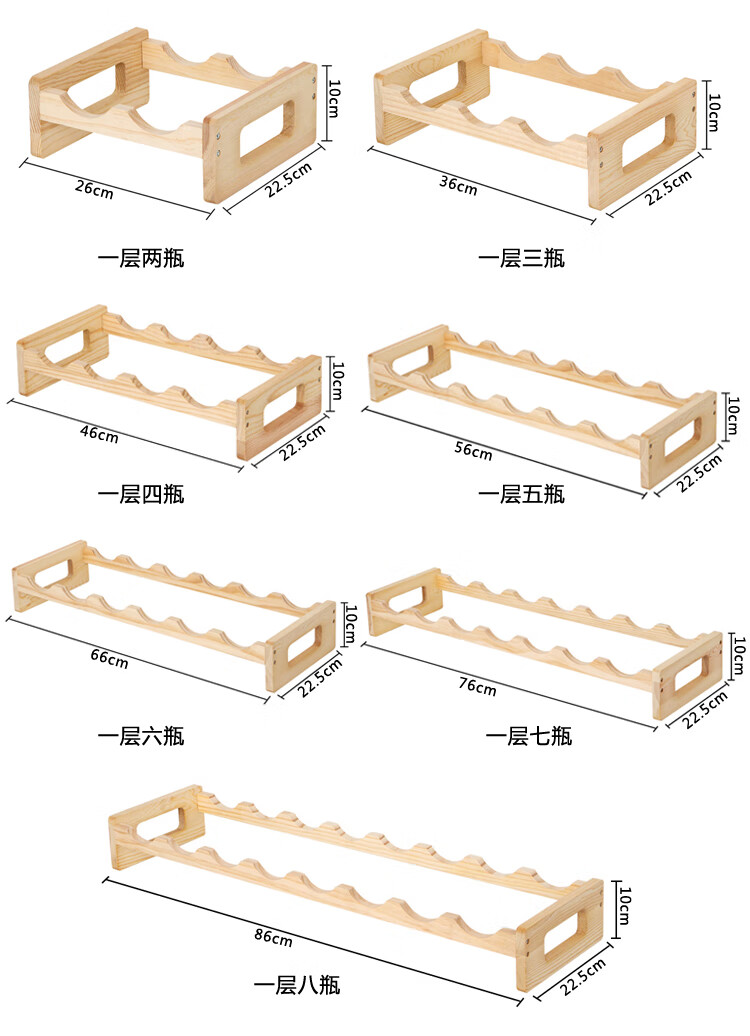 10cm
26cm
22.5cm
一层两瓶

10cm
36cm
22.5cm
一层三瓶

10cm
46cm
22.5cm
一层四瓶

10cm
56cm
22.5cm
一层五瓶

10cm
66cm
22.5cm
一层六瓶

10cm
76cm
22.5cm
一层七瓶

10cm
86cm
22.5cm
一层八瓶