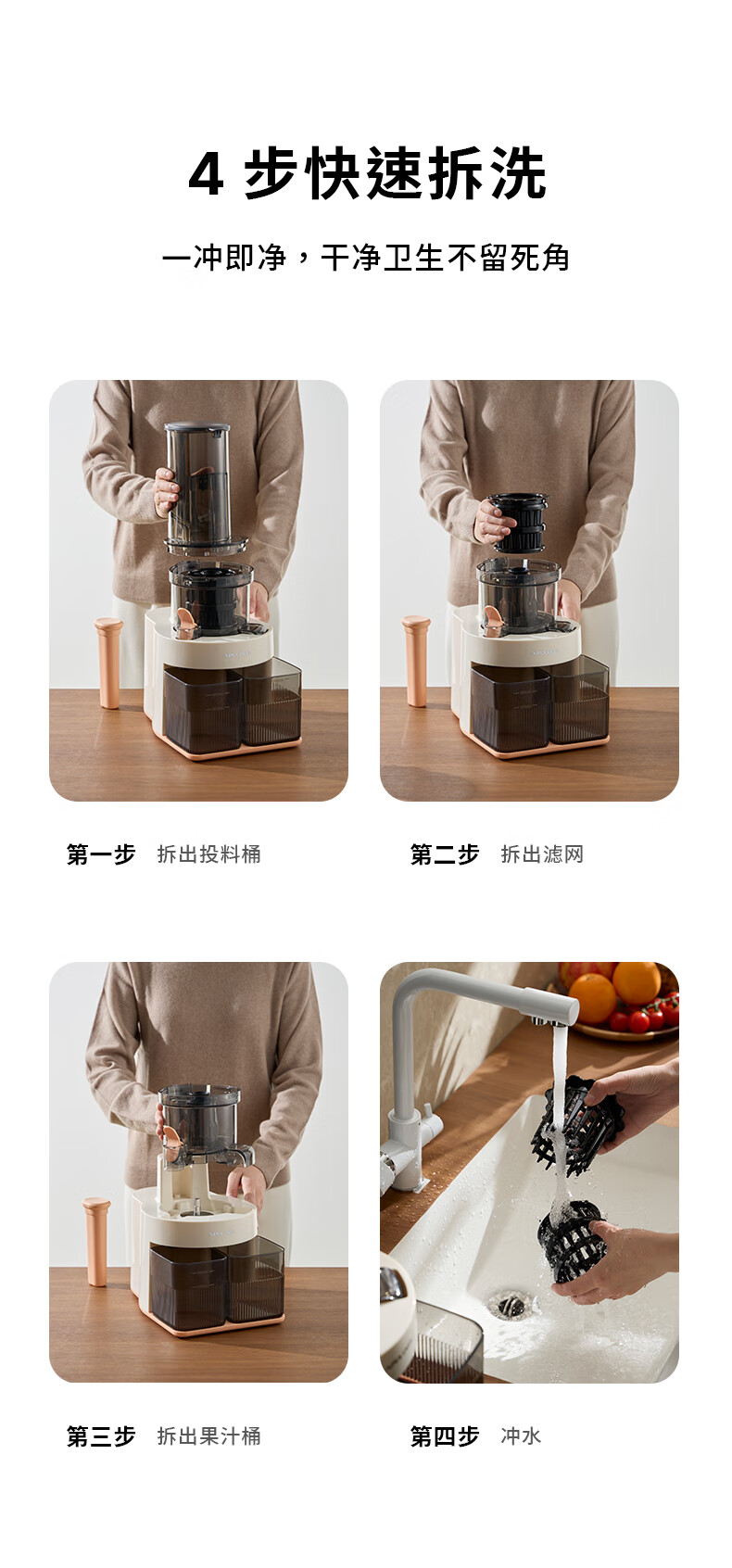 4 步快速拆洗

一冲即净，干净卫生不留死角

第一步 拆出投料桶

第二步 拆出滤网

第三步 拆出果汁桶

第四步 冲水