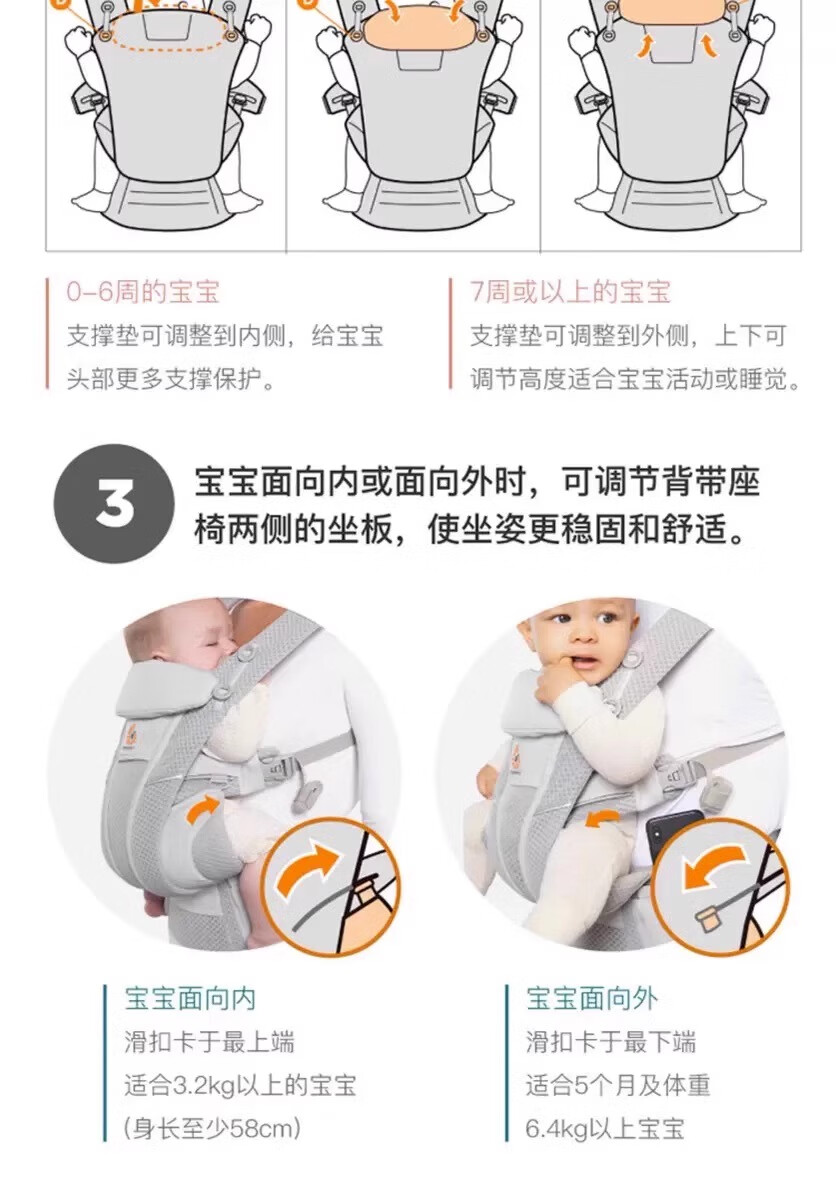 0-6周的宝宝
支撑垫可调整到内侧，给宝宝头部更多支撑保护。

7周或以上的宝宝
支撑垫可调整到外侧，上下可调节高度适合宝宝活动或睡觉。

3

宝宝面向内或面向外时，可调节背带座椅两侧的坐板，使坐姿更稳固和舒适。

宝宝面向内
滑扣卡于最上端
适合3.2kg以上的宝宝
(身长至少58cm)

宝宝面向外
滑扣卡于最下端
适合5个月及体重
6.4kg以上宝宝