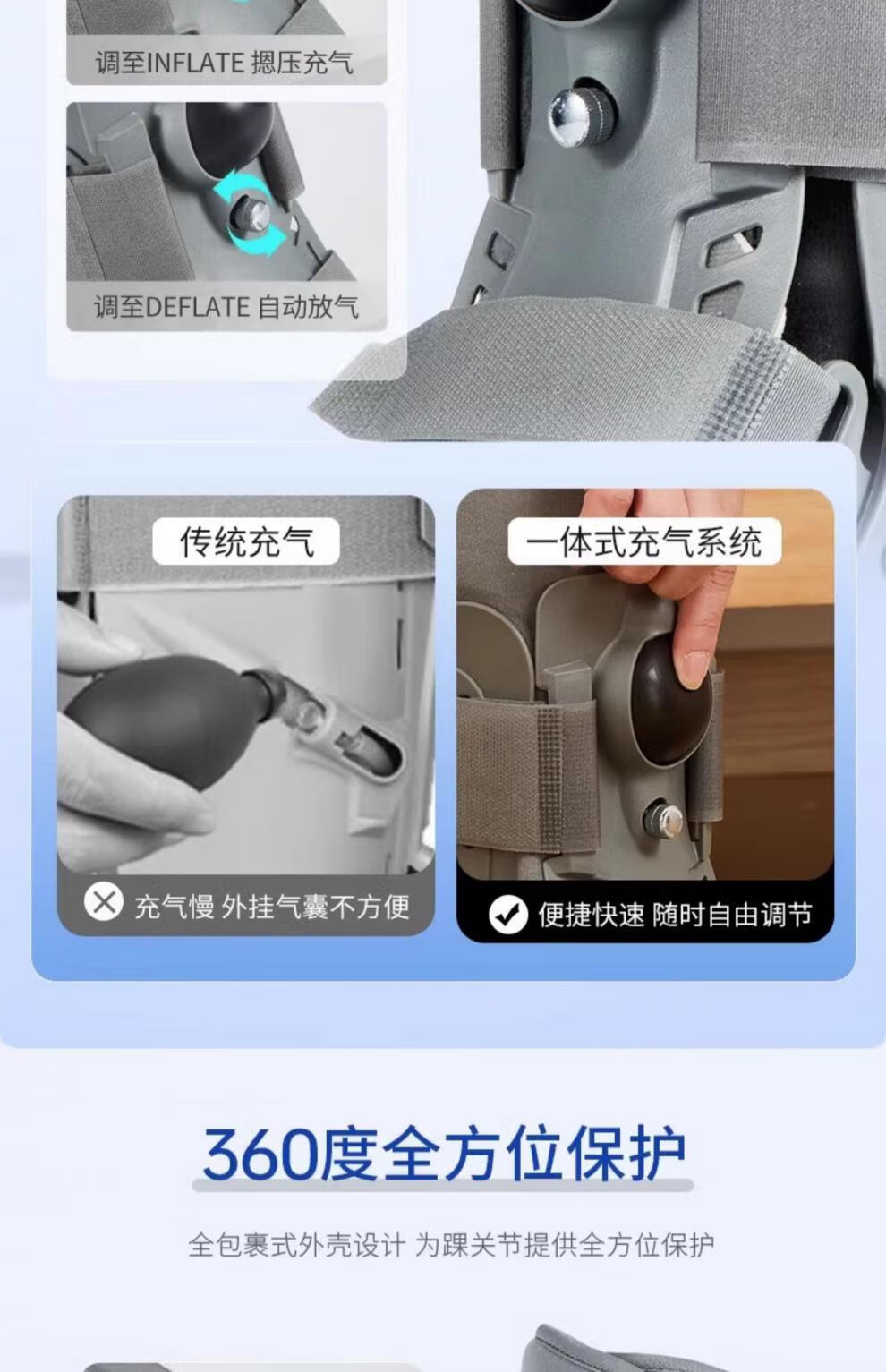 调至INFLATE 摁压充气

调至DEFLATE 自动放气

传统充气

充气慢 外挂气囊不方便

一体式充气系统

便捷快速 随时自由调节

360度全方位保护

全包裹式外壳设计 为踝关节提供全方位保护