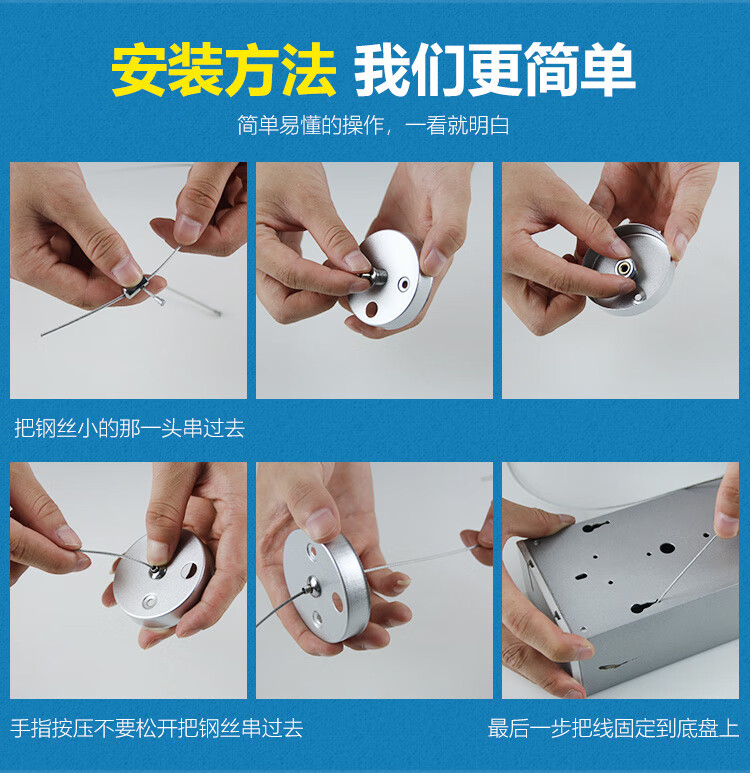 安装方法 我们更简单

简单易懂的操作，一看就明白

把钢丝小的那一头串过去

手指按压不要松开把钢丝串过去

最后一步把线固定到底盘上