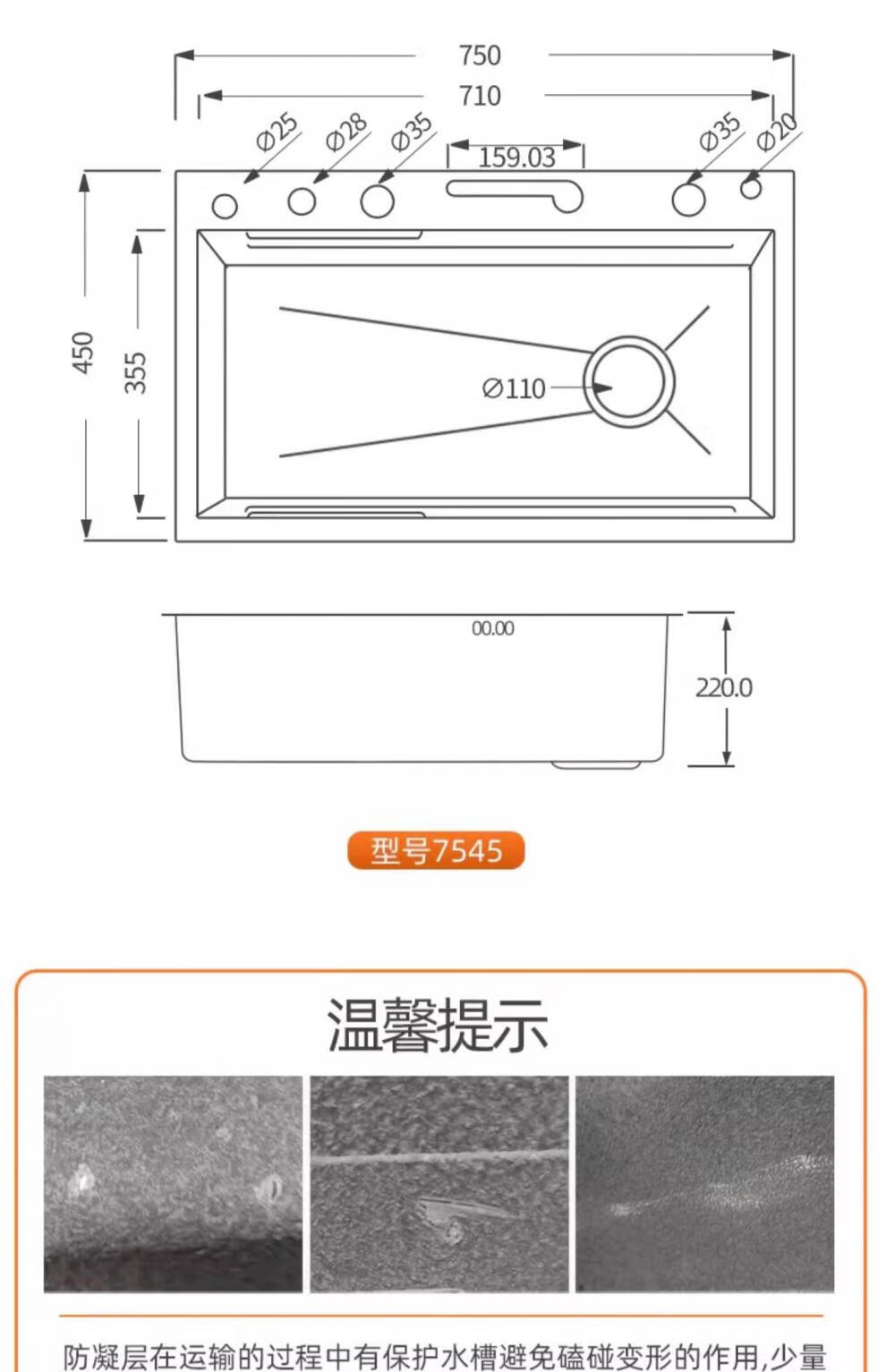 750

710

Ø25 Ø28 Ø35

159.03

Ø35 Ø20

450

355

Ø110

00.00

220.0

型号7545

温馨提示

防凝层在运输的过程中有保护水槽避免磕碰变形的作用,少量