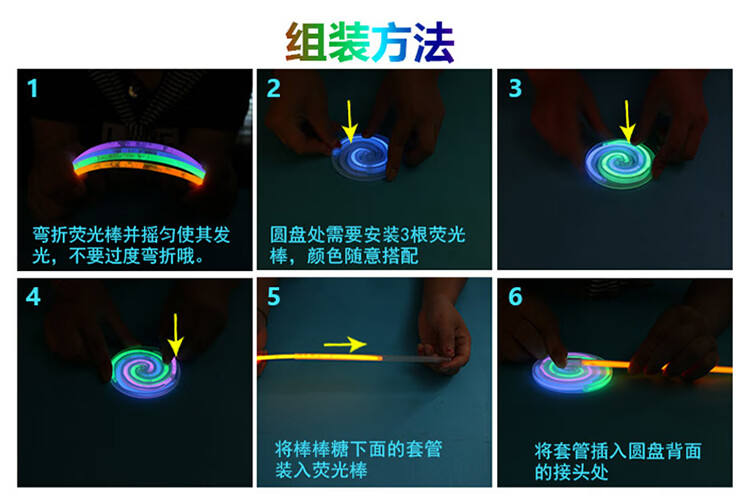 组装方法

1

弯折荧光棒并摇匀使其发光，不要过度弯折哦。

2

圆盘处需要安装3根荧光棒，颜色随意搭配

3

4

5

将棒棒糖下面的套管装入荧光棒

6

将套管插入圆盘背面的接头处