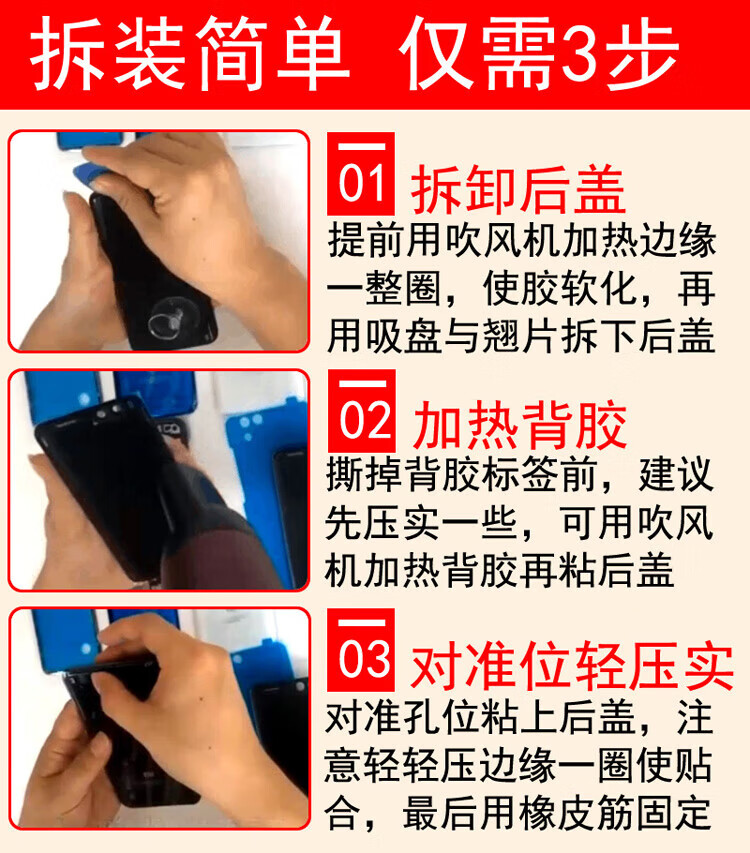 拆装简单 仅需3步

01 拆卸后盖
提前用吹风机加热边缘一整圈，使胶软化，再用吸盘与翘片拆下后盖

02 加热背胶
撕掉背胶标签前，建议先压实一些，可用吹风机加热背胶再粘后盖

03 对准位轻压实
对准孔位粘上后盖，注意轻轻压边缘一圈使贴合，最后用橡皮筋固定