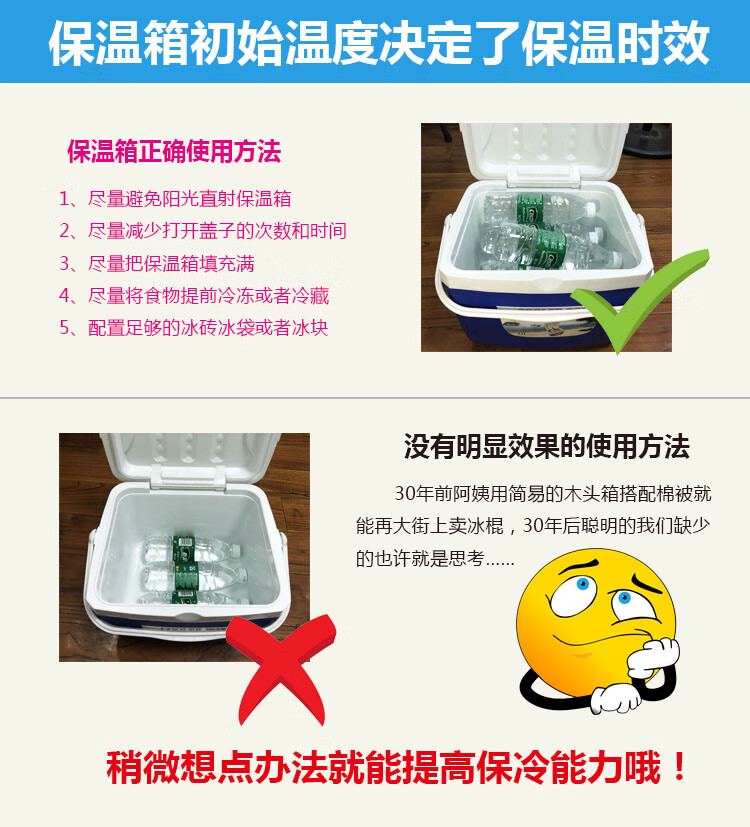 保温箱初始温度决定了保温时效

保温箱正确使用方法

1、尽量避免阳光直射保温箱
2、尽量减少打开盖子的次数和时间
3、尽量把保温箱填充满
4、尽量将食物提前冷冻或者冷藏
5、配置足够的冰砖冰袋或者冰块

没有明显效果的使用方法

30年前阿姨用简易的木头箱搭配棉被就能再大街上卖冰棍，30年后聪明的我们缺少的也许就是思考......

稍微想点办法就能提高保冷能力哦！