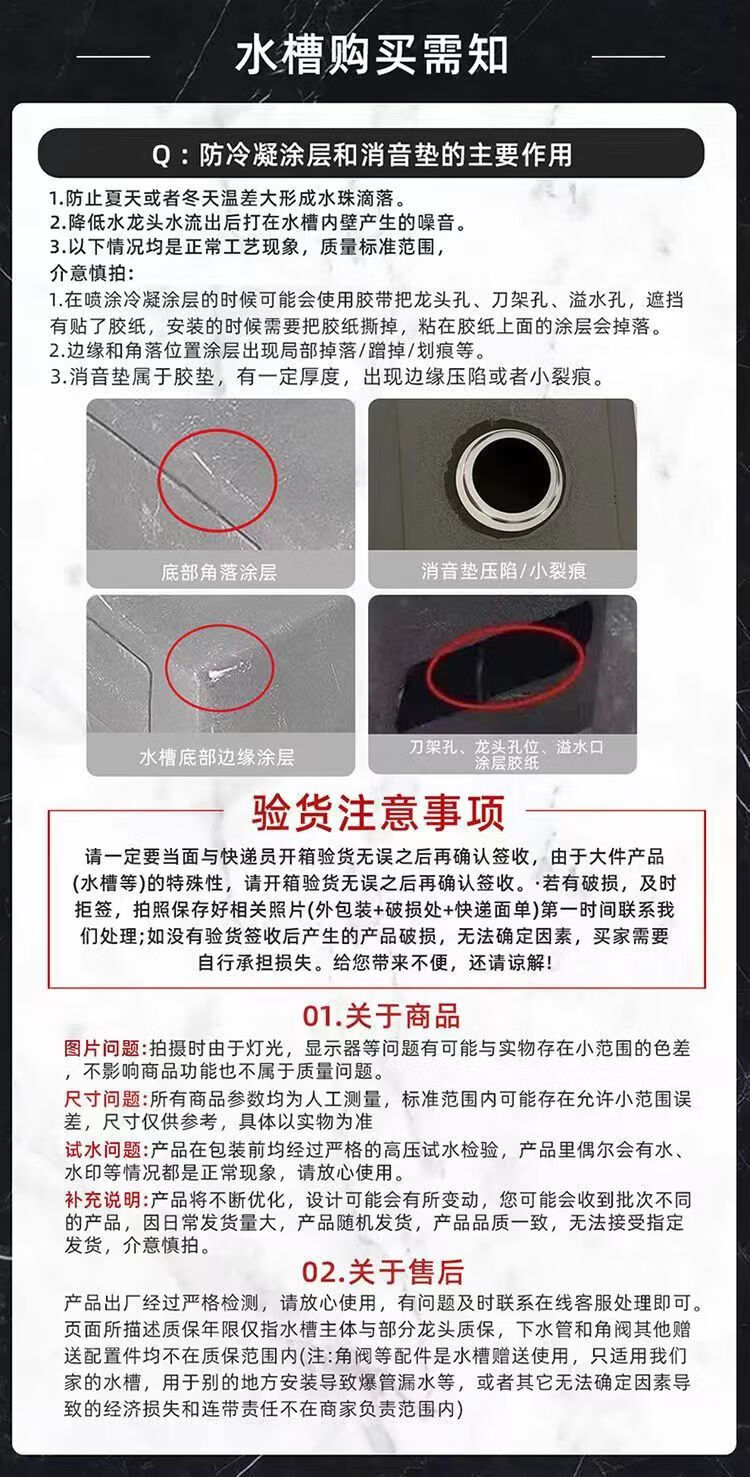 水槽购买需知

Q：防冷凝涂层和消音垫的主要作用

1.防止夏天或者冬天温差大形成水珠滴落。
2.降低水龙头水流出后打在水槽内壁产生的噪音。
3.以下情况均是正常工艺现象，质量标准范围，
介意慎拍：
1.在喷涂冷凝涂层的时候可能会使用胶带把龙头孔、刀架孔、溢水孔，遮挡有贴了胶纸，安装的时候需要把胶纸撕掉，粘在胶纸上面的涂层会掉落。
2.边缘和角落位置涂层出现局部掉落/蹭掉/划痕等。
3.消音垫属于胶垫，有一定厚度，出现边缘压陷或者小裂痕。

底部角落涂层

消音垫压陷/小裂痕

水槽底部边缘涂层

刀架孔、龙头孔位、溢水口涂层胶纸

验货注意事项

请一定要当面与快递员开箱验货无误之后再确认签收，由于大件产品(水槽等)的特殊性，请开箱验货无误之后再确认签收。·若有破损，及时拒签，拍照保存好相关照片(外包装+破损处+快递面单)第一时间联系我们处理;如没有验货签收后产生的产品破损，无法确定因素，买家需要自行承担损失。给您带来不便，还请谅解!

01.关于商品

图片问题:拍摄时由于灯光，显示器等问题有可能与实物存在小范围的色差，不影响商品功能也不属于质量问题。
尺寸问题:所有商品参数均为人工测量，标准范围内可能存在允许小范围误差，尺寸仅供参考，具体以实物为准
试水问题:产品在包装前均经过严格的高压试水检验，产品里偶尔会有水、水印等情况都是正常现象，请放心使用。
补充说明:产品将不断优化，设计可能会有所变动，您可能会收到批次不同的产品，因日常发货量大，产品随机发货，产品品质一致，无法接受指定发货，介意慎拍。

02.关于售后

产品出厂经过严格检测，请放心使用，有问题及时联系在线客服处理即可。页面所描述质保年限仅指水槽主体与部分龙头质保，下水管和角阀其他赠送配置件均不在质保范围内(注:角阀等配件是水槽赠送使用，只适用我们家的水槽，用于别的地方安装导致爆管漏水等，或者其它无法确定因素导致的经济损失和连带责任不在商家负责范围内)