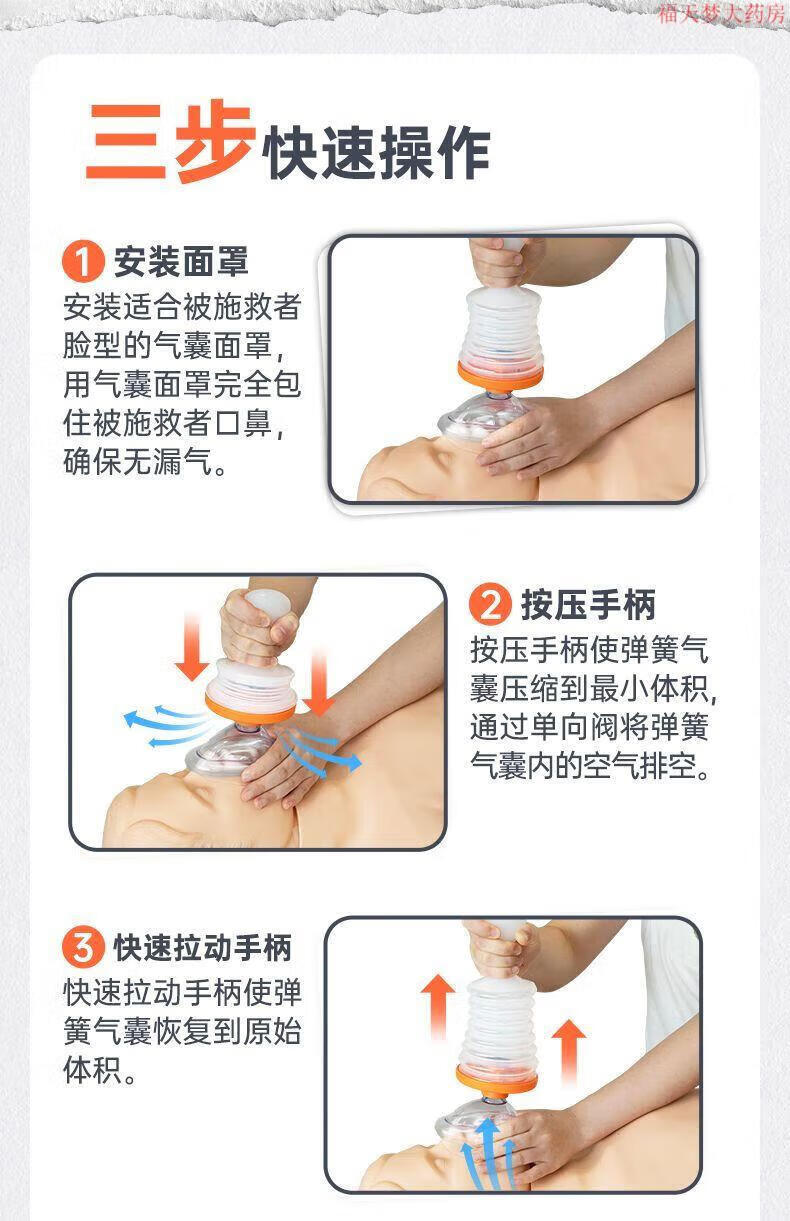 福天梦大药房

三步快速操作

1 安装面罩
安装适合被施救者脸型的气囊面罩，用气囊面罩完全包住被施救者口鼻，确保无漏气。

2 按压手柄
按压手柄使弹簧气囊压缩到最小体积，通过单向阀将弹簧气囊内的空气排空。

3 快速拉动手柄
快速拉动手柄使弹簧气囊恢复到原始体积。