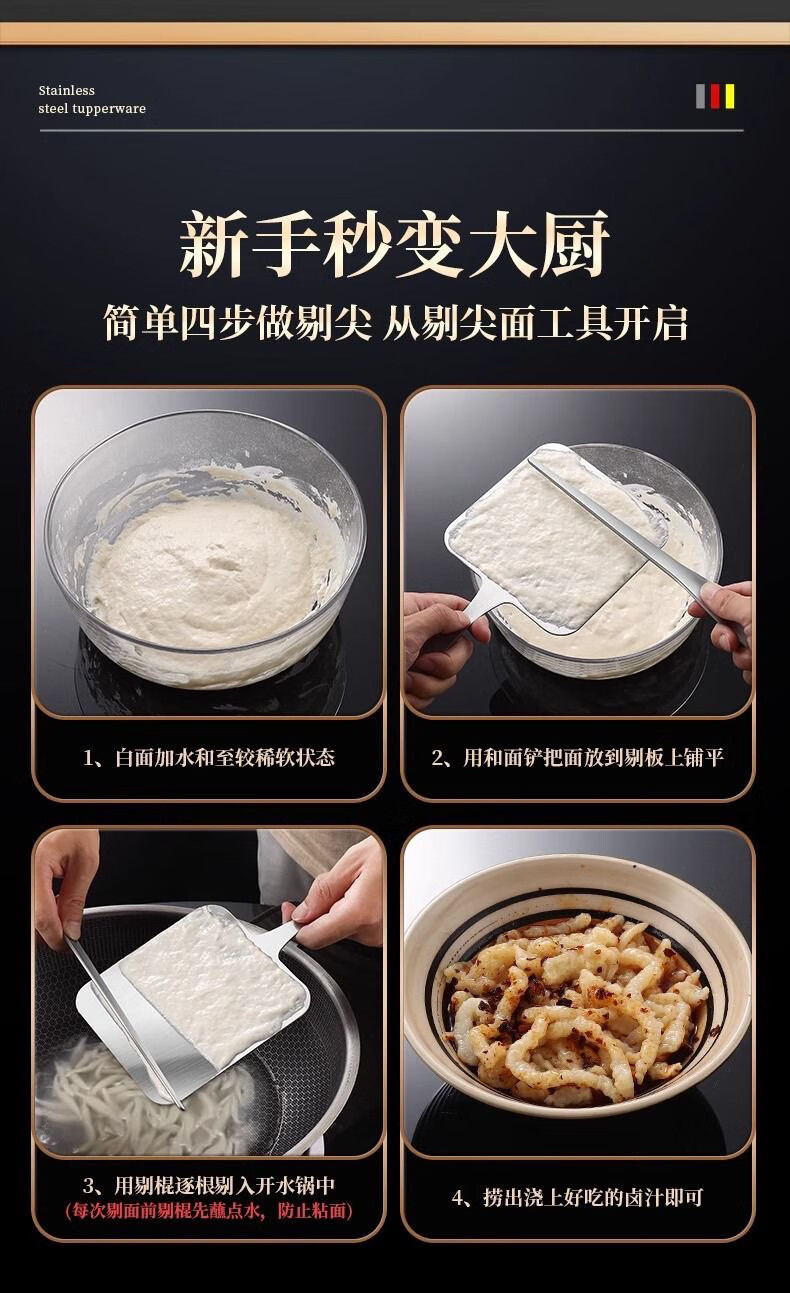 Stainless
steel tupperware

新手秒变大厨

简单四步做剔尖 从剔尖面工具开启

1、白面加水和至较稀软状态

2、用和面铲把面放到剔板上铺平

3、用剔棍逐根剔入开水锅中
(每次剔面前剔棍先蘸点水，防止粘面)

4、捞出浇上好吃的卤汁即可