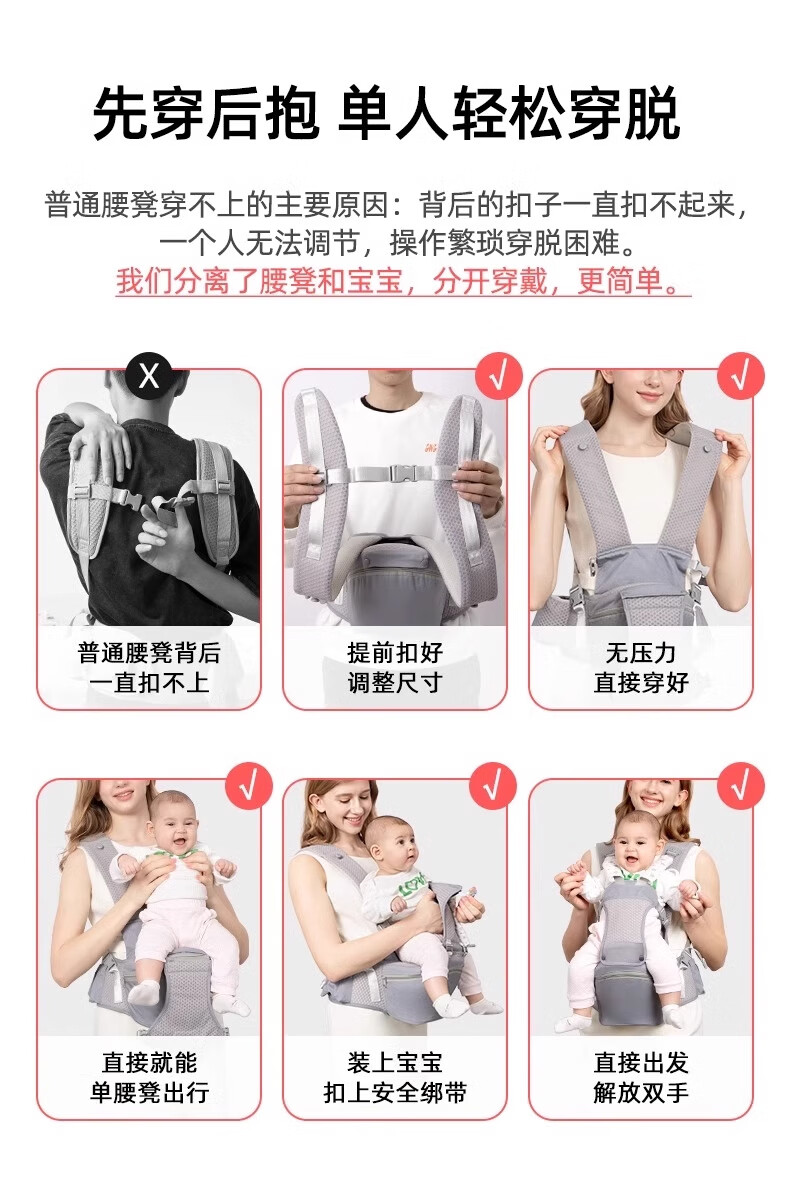 先穿后抱 单人轻松穿脱

普通腰凳穿不上的主要原因：背后的扣子一直扣不起来，一个人无法调节，操作繁琐穿脱困难。
我们分离了腰凳和宝宝，分开穿戴，更简单。

X
普通腰凳背后
一直扣不上

√
提前扣好
调整尺寸

√
无压力
直接穿好

√
直接就能
单腰凳出行

√
装上宝宝
扣上安全绑带

√
直接出发
解放双手