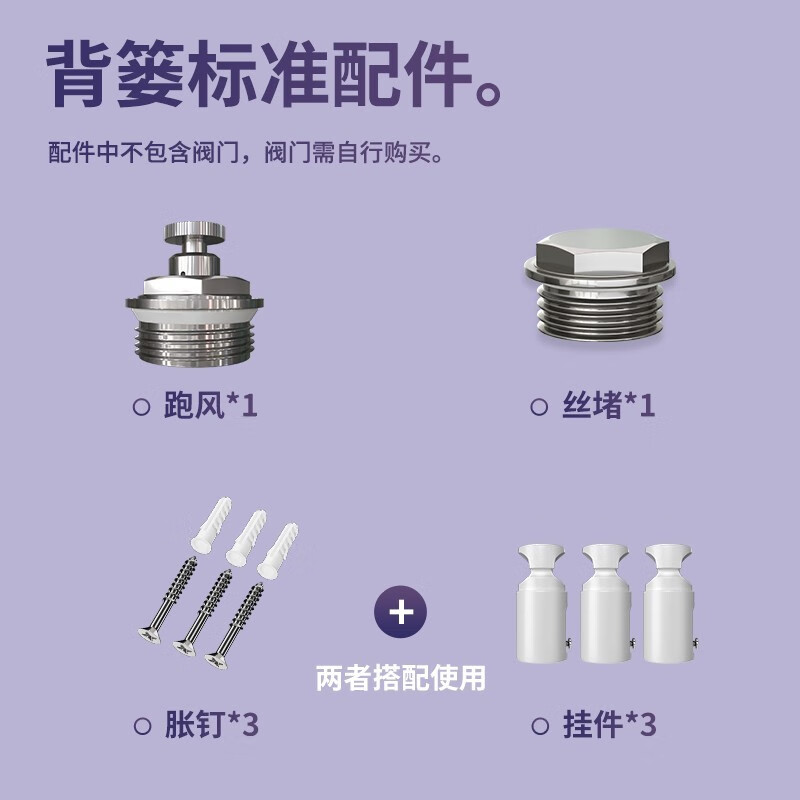 背篓标准配件。

配件中不包含阀门，阀门需自行购买。

○ 跑风*1

○ 丝堵*1

+

两者搭配使用

○ 胀钉*3

○ 挂件*3