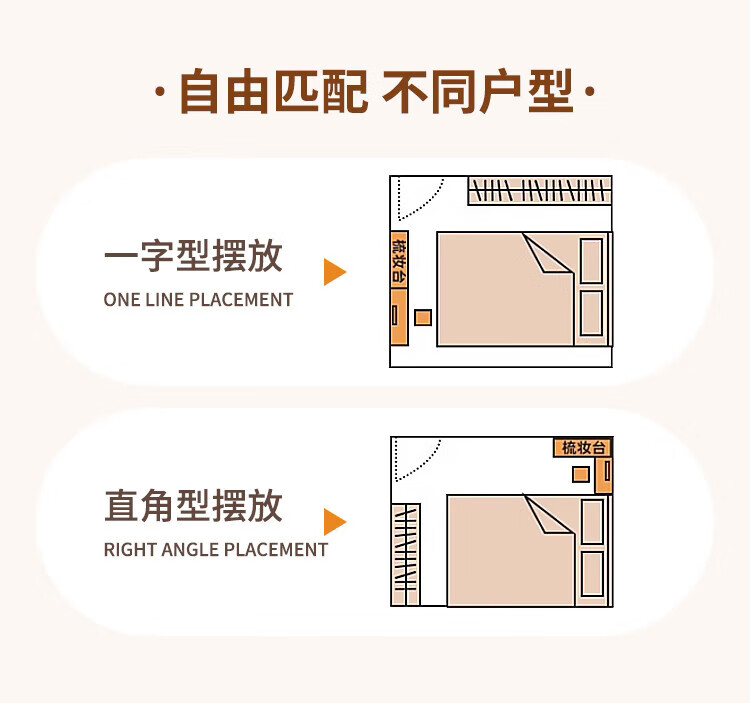 ·自由匹配 不同户型·

一字型摆放
ONE LINE PLACEMENT

梳妆台

直角型摆放
RIGHT ANGLE PLACEMENT

梳妆台