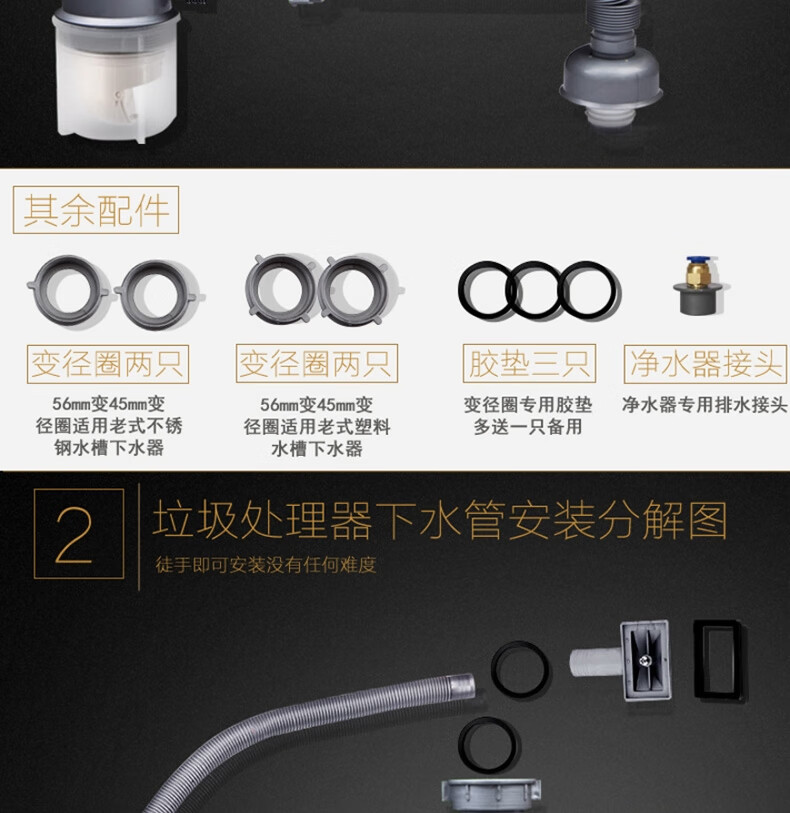 其余配件

变径圈两只

56mm变45mm变径圈适用老式不锈钢水槽下水器

变径圈两只

56mm变45mm变径圈适用老式塑料水槽下水器

胶垫三只

变径圈专用胶垫多送一只备用

净水器接头

净水器专用排水接头

2

垃圾处理器下水管安装分解图

徒手即可安装没有任何难度