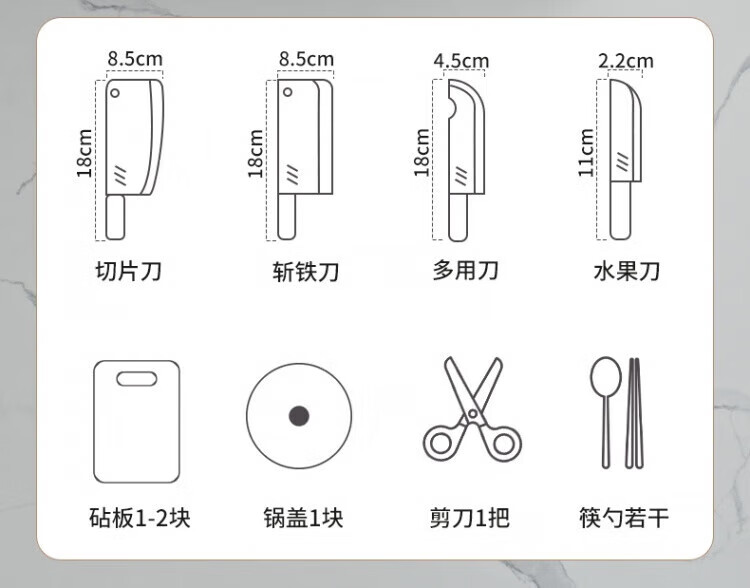 8.5cm
18cm
切片刀

8.5cm
18cm
斩铁刀

4.5cm
18cm
多用刀

2.2cm
11cm
水果刀

砧板1-2块

锅盖1块

剪刀1把

筷勺若干