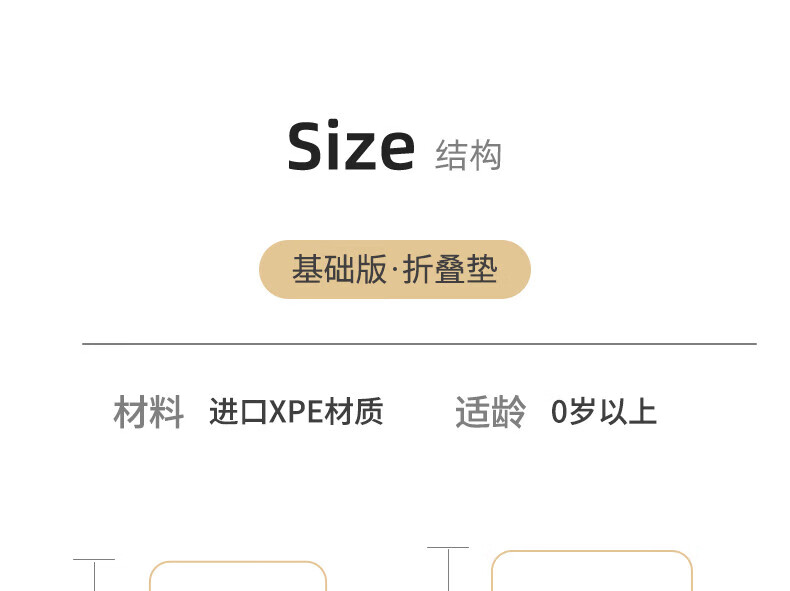 Size 结构

基础版·折叠垫

材料 进口XPE材质 适龄 0岁以上