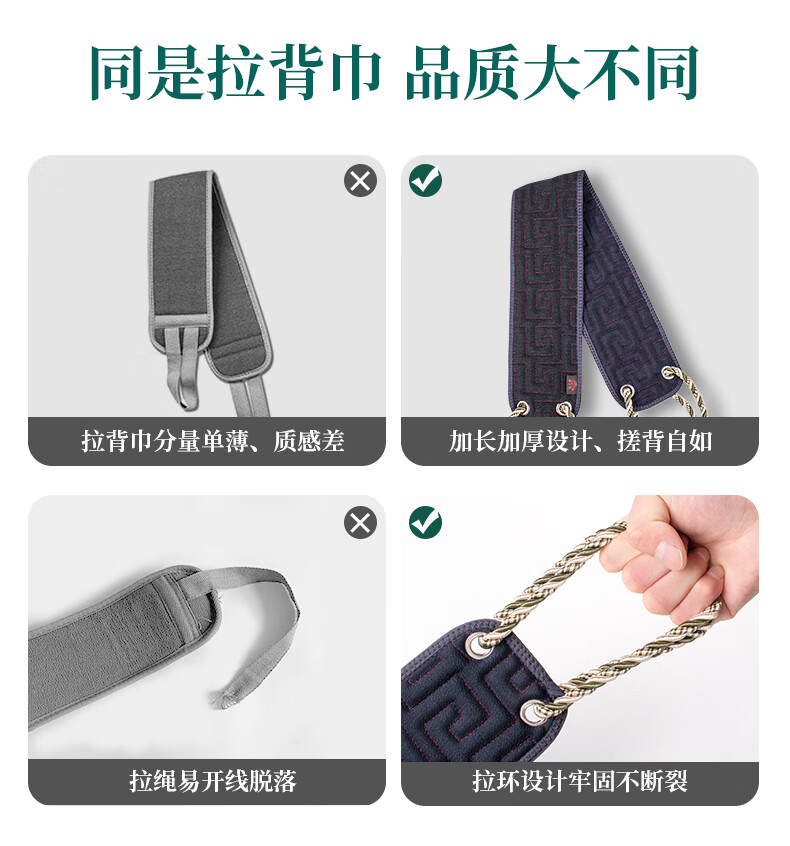 同是拉背巾 品质大不同

拉背巾分量单薄、质感差

加长加厚设计、搓背自如

拉绳易开线脱落

拉环设计牢固不断裂