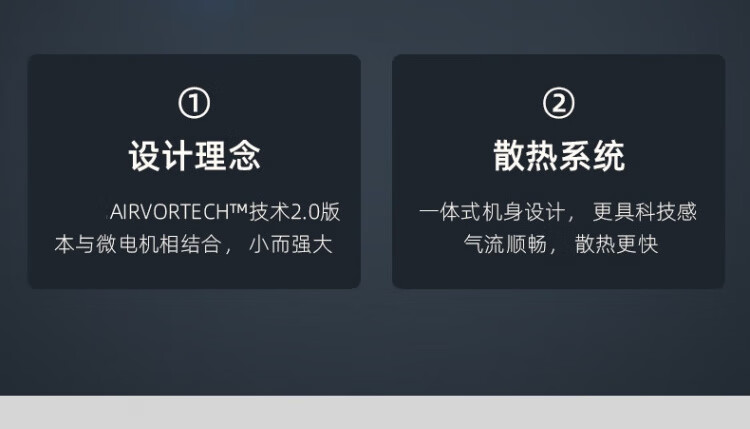 ①
设计理念
AIRVORTECH™技术2.0版本与微电机相结合， 小而强大

②
散热系统
一体式机身设计， 更具科技感
气流顺畅， 散热更快