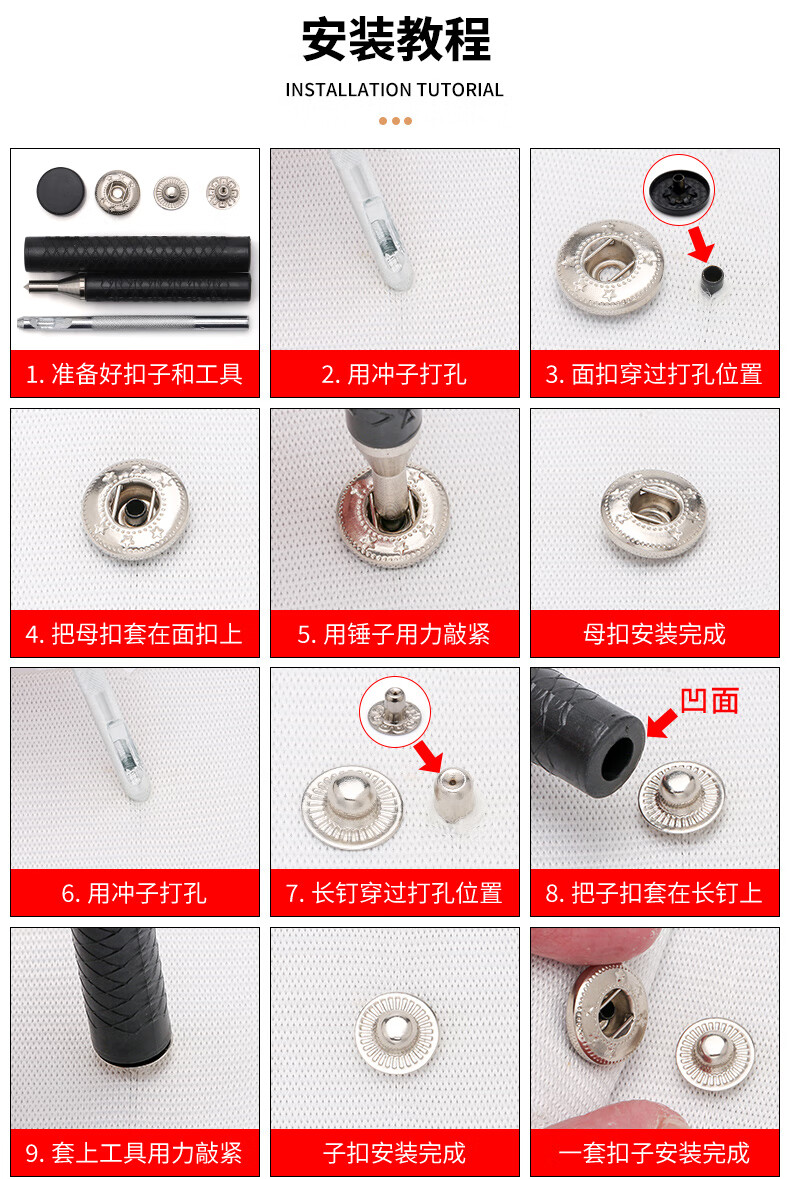 安装教程

INSTALLATION TUTORIAL

1. 准备好扣子和工具

2. 用冲子打孔

3. 面扣穿过打孔位置

4. 把母扣套在面扣上

5. 用锤子用力敲紧

母扣安装完成

6. 用冲子打孔

7. 长钉穿过打孔位置

凹面

8. 把子扣套在长钉上

9. 套上工具用力敲紧

子扣安装完成

一套扣子安装完成