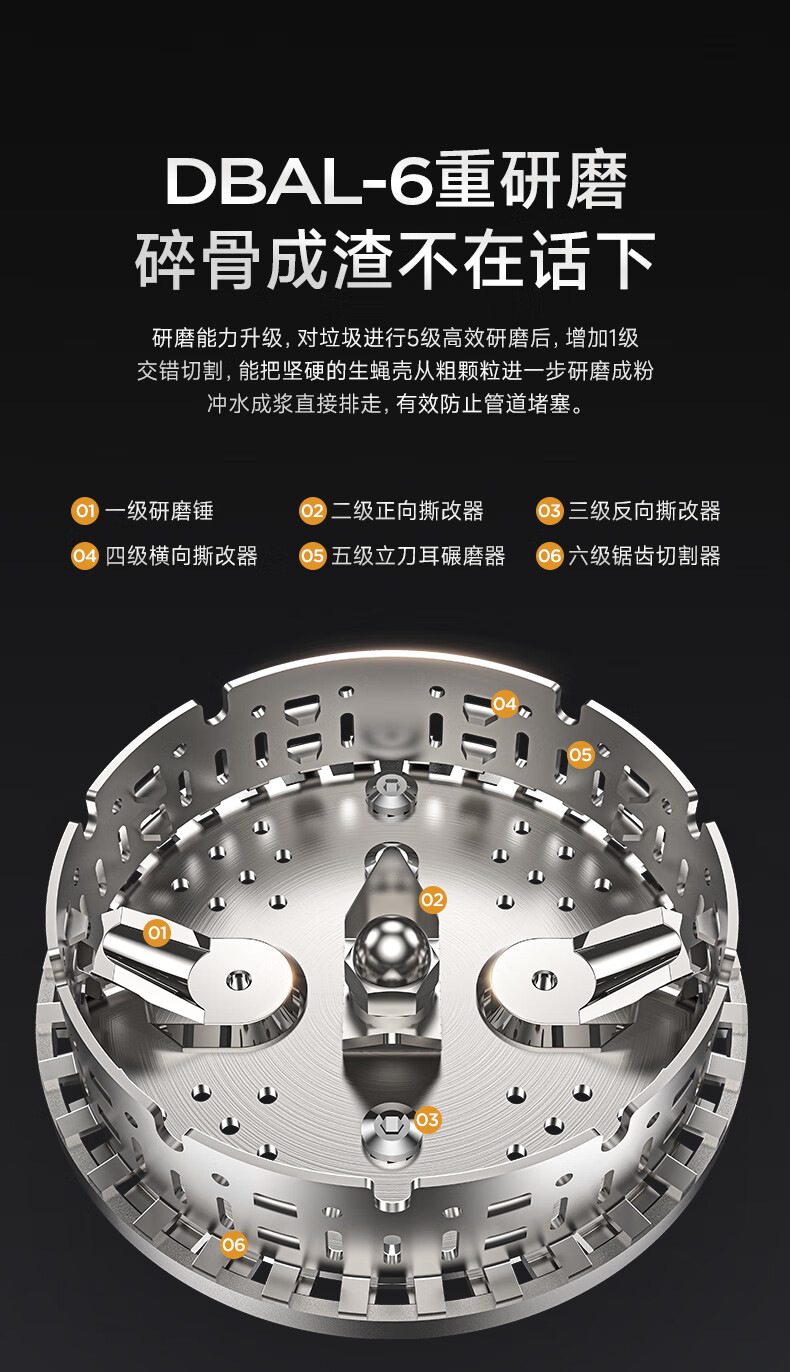 DBAL-6重研磨
碎骨成渣不在话下

研磨能力升级，对垃圾进行5级高效研磨后，增加1级交错切割，能把坚硬的生蚝壳从粗颗粒进一步研磨成粉冲水成浆直接排走，有效防止管道堵塞。

01 一级研磨锤
02 二级正向撕改器
03 三级反向撕改器
04 四级横向撕改器
05 五级立刀耳碾磨器
06 六级锯齿切割器

04
05
02
01
03
06