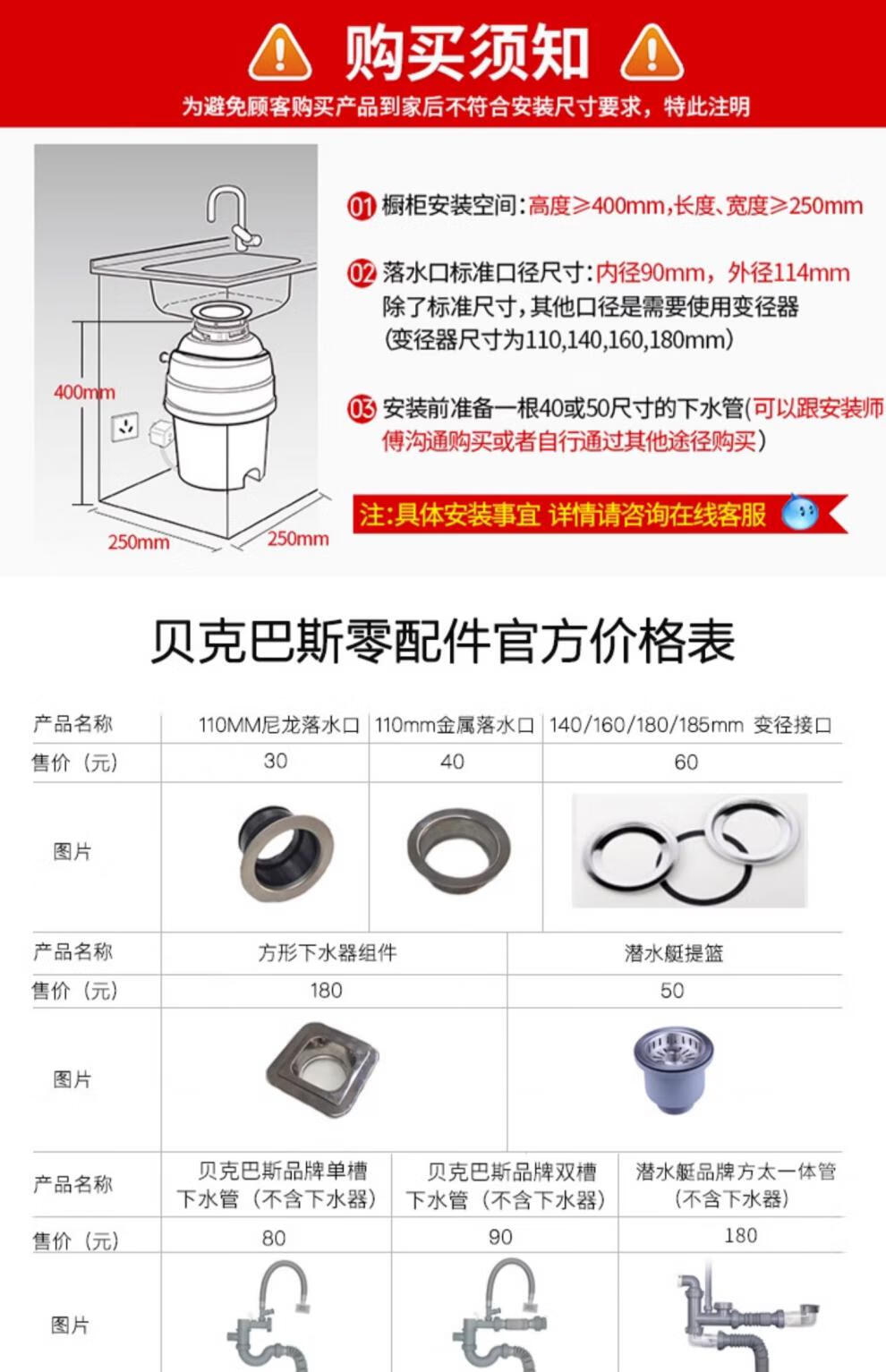 购买须知

为避免顾客购买产品到家后不符合安装尺寸要求，特此注明

400mm

250mm

250mm

01 橱柜安装空间：高度≥400mm，长度、宽度≥250mm

02 落水口标准口径尺寸：内径90mm，外径114mm
除了标准尺寸，其他口径是需要使用变径器
(变径器尺寸为110,140,160,180mm)

03 安装前准备一根40或50尺寸的下水管(可以跟安装师傅沟通购买或者自行通过其他途径购买)

注：具体安装事宜 详情请咨询在线客服

贝克巴斯零配件官方价格表

| 产品名称 | 110MM尼龙落水口 | 110mm金属落水口 | 140/160/180/185mm 变径接口 |
|---|---|---|---|
| 售价（元） | 30 | 40 | 60 |
| 图片 | | | |

| 产品名称 | 方形下水器组件 | 潜水艇提篮 |
|---|---|---|
| 售价（元） | 180 | 50 |
| 图片 | | |

| 产品名称 | 贝克巴斯品牌单槽下水管（不含下水器） | 贝克巴斯品牌双槽下水管（不含下水器） | 潜水艇品牌方太一体管（不含下水器） |
|---|---|---|---|
| 售价（元） | 80 | 90 | 180 |
| 图片 | | | |