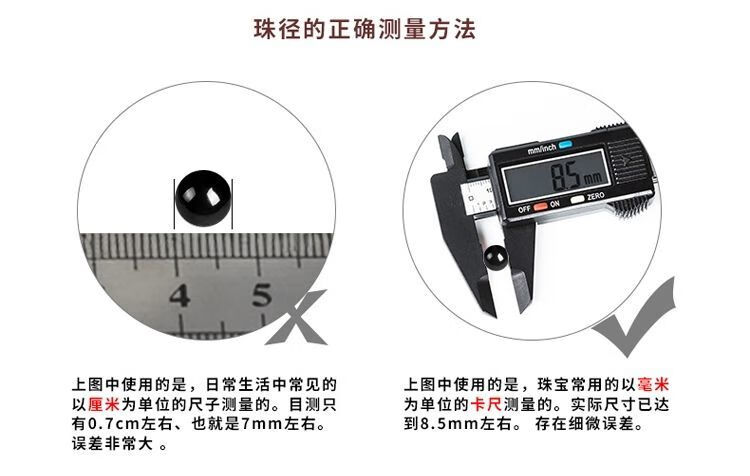 珠径的正确测量方法

4 5

mm/inch

8.5 mm

OFF ON ZERO

上图中使用的是，日常生活中常见的以厘米为单位的尺子测量的。目测只有0.7cm左右、也就是7mm左右。误差非常大 。

上图中使用的是，珠宝常用的以毫米为单位的卡尺测量的。实际尺寸已达到8.5mm左右。 存在细微误差。