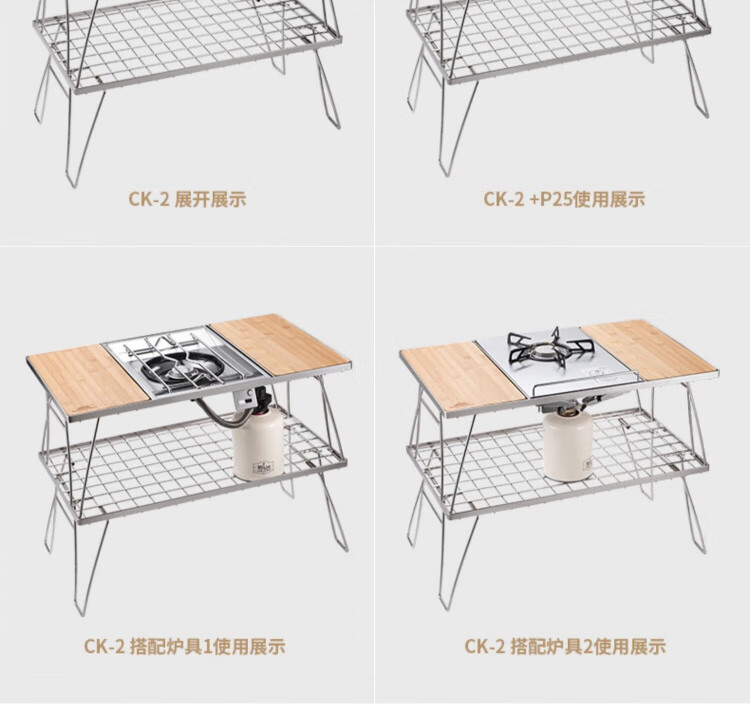 CK-2 展开展示

CK-2 +P25使用展示

CK-2 搭配炉具1使用展示

CK-2 搭配炉具2使用展示