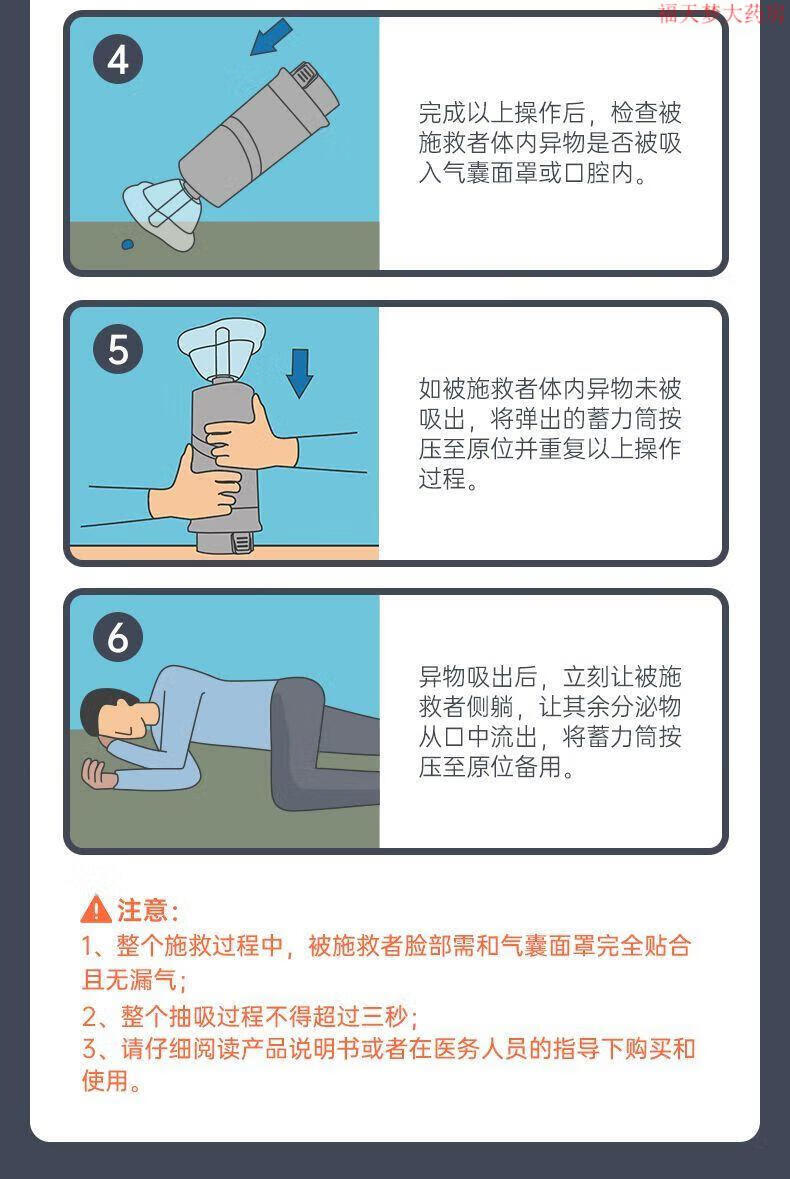 福天梦大药房

4

完成以上操作后，检查被施救者体内异物是否被吸入气囊面罩或口腔内。

5

如被施救者体内异物未被吸出，将弹出的蓄力筒按压至原位并重复以上操作过程。

6

异物吸出后，立刻让被施救者侧躺，让其余分泌物从口中流出，将蓄力筒按压至原位备用。

注意：
1、整个施救过程中，被施救者脸部需和气囊面罩完全贴合且无漏气；
2、整个抽吸过程不得超过三秒；
3、请仔细阅读产品说明书或者在医务人员的指导下购买和使用。