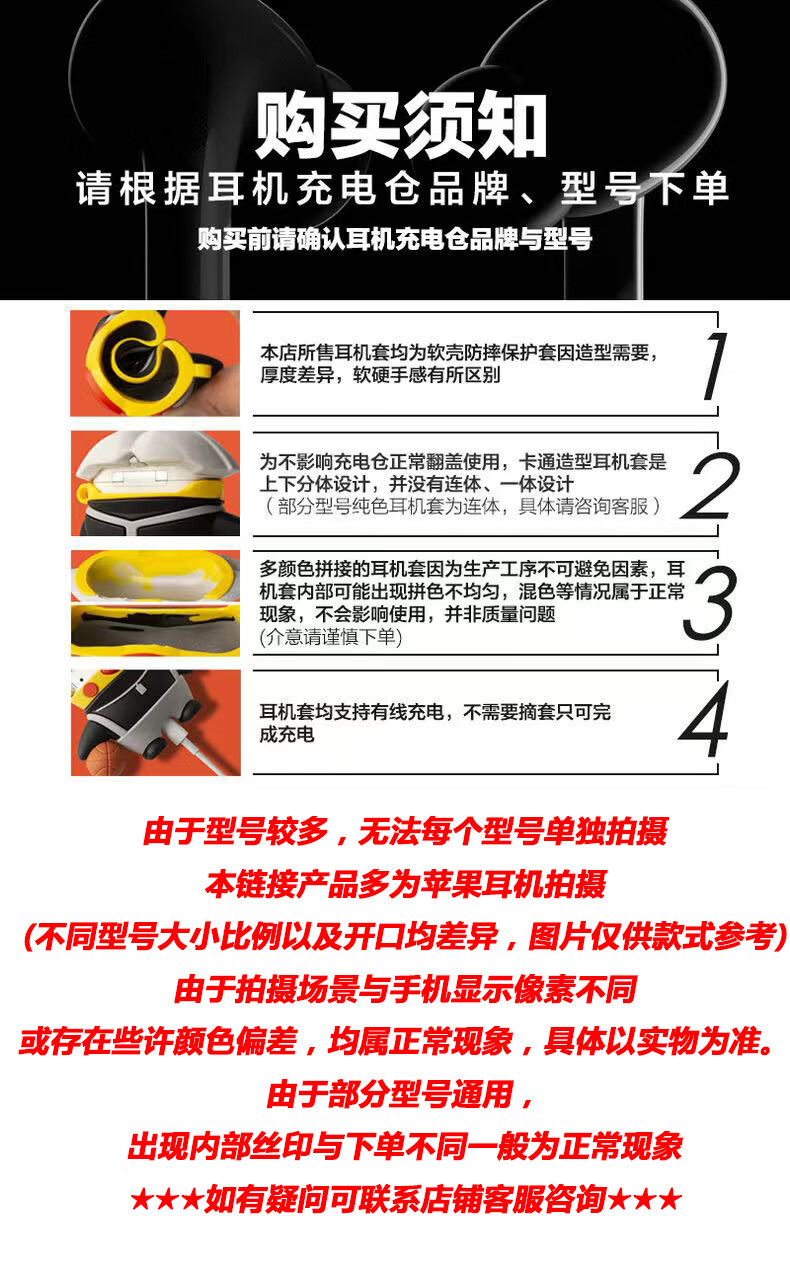 购买须知

请根据耳机充电仓品牌、型号下单

购买前请确认耳机充电仓品牌与型号

本店所售耳机套均为软壳防摔保护套因造型需要，厚度差异，软硬手感有所区别

1

为不影响充电仓正常翻盖使用，卡通造型耳机套是上下分体设计，并没有连体、一体设计
（部分型号纯色耳机套为连体，具体请咨询客服）

2

多颜色拼接的耳机套因为生产工序不可避免因素，耳机套内部可能出现拼色不均匀，混色等情况属于正常现象，不会影响使用，并非质量问题
(介意请谨慎下单)

3

耳机套均支持有线充电，不需要摘套只可完成充电

4

由于型号较多，无法每个型号单独拍摄
本链接产品多为苹果耳机拍摄
(不同型号大小比例以及开口均差异，图片仅供款式参考)
由于拍摄场景与手机显示像素不同
或存在些许颜色偏差，均属正常现象，具体以实物为准。
由于部分型号通用，
出现内部丝印与下单不同一般为正常现象
★★★如有疑问可联系店铺客服咨询★★★