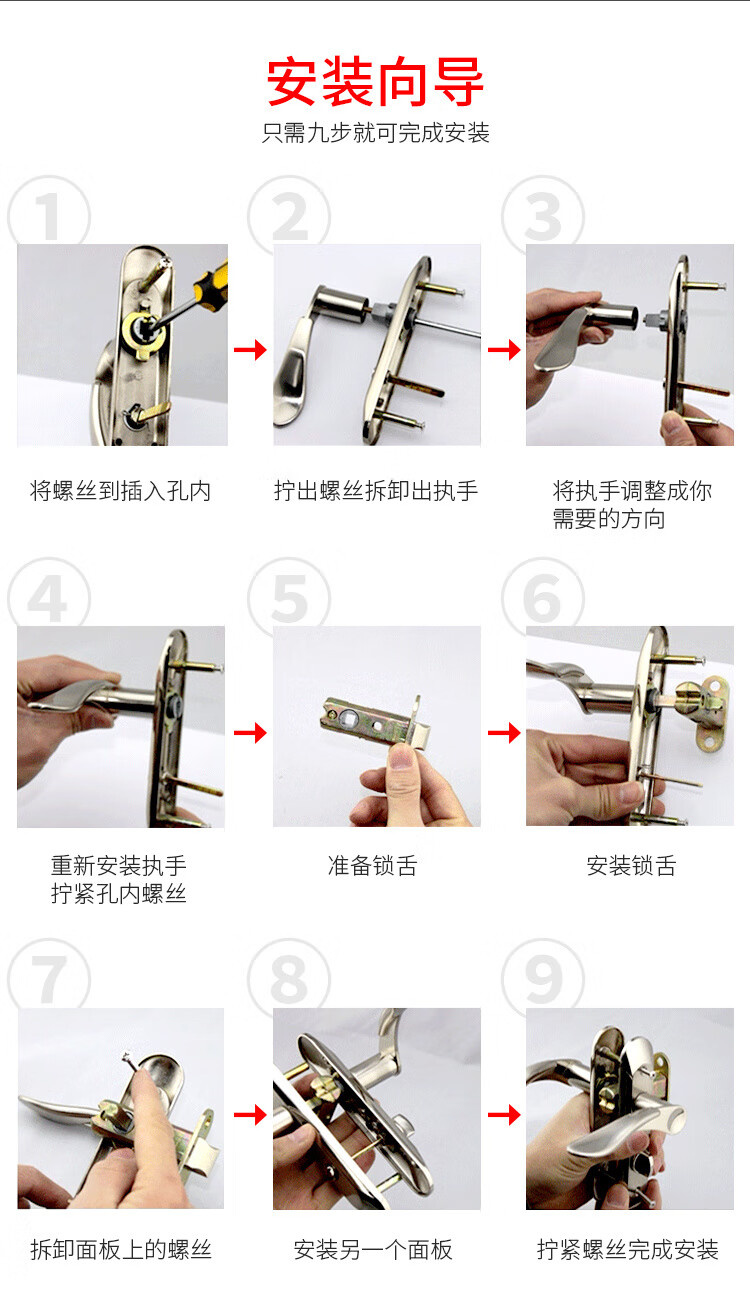 安装向导
只需九步就可完成安装

1
将螺丝到插入孔内

2
拧出螺丝拆卸出执手

3
将执手调整成你需要的方向

4
重新安装执手
拧紧孔内螺丝

5
准备锁舌

6
安装锁舌

7
拆卸面板上的螺丝

8
安装另一个面板

9
拧紧螺丝完成安装