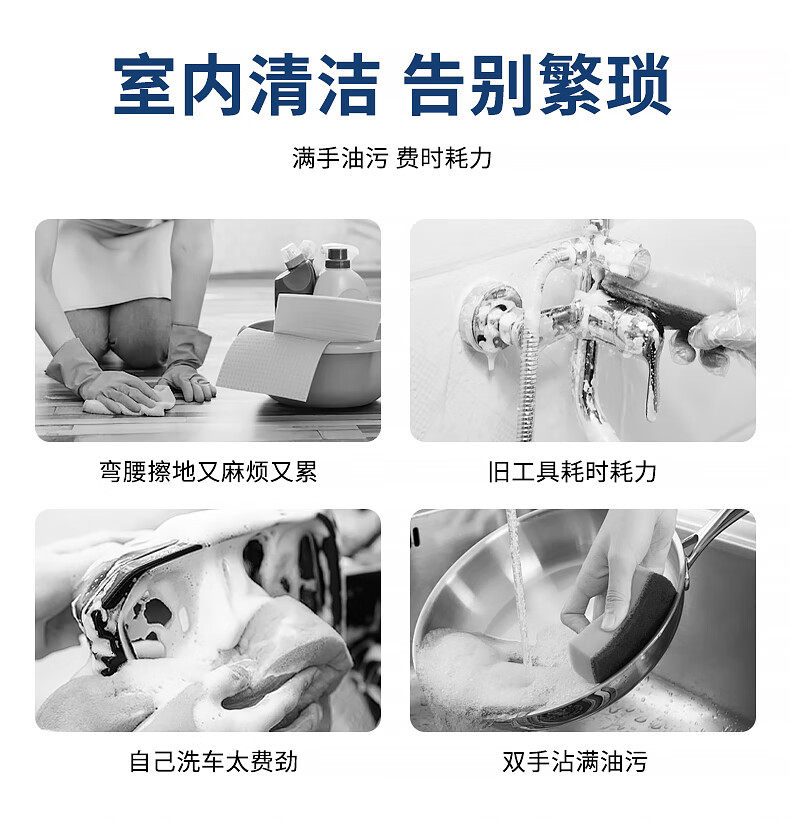 室内清洁 告别繁琐

满手油污 费时耗力

弯腰擦地又麻烦又累

旧工具耗时耗力

自己洗车太费劲

双手沾满油污