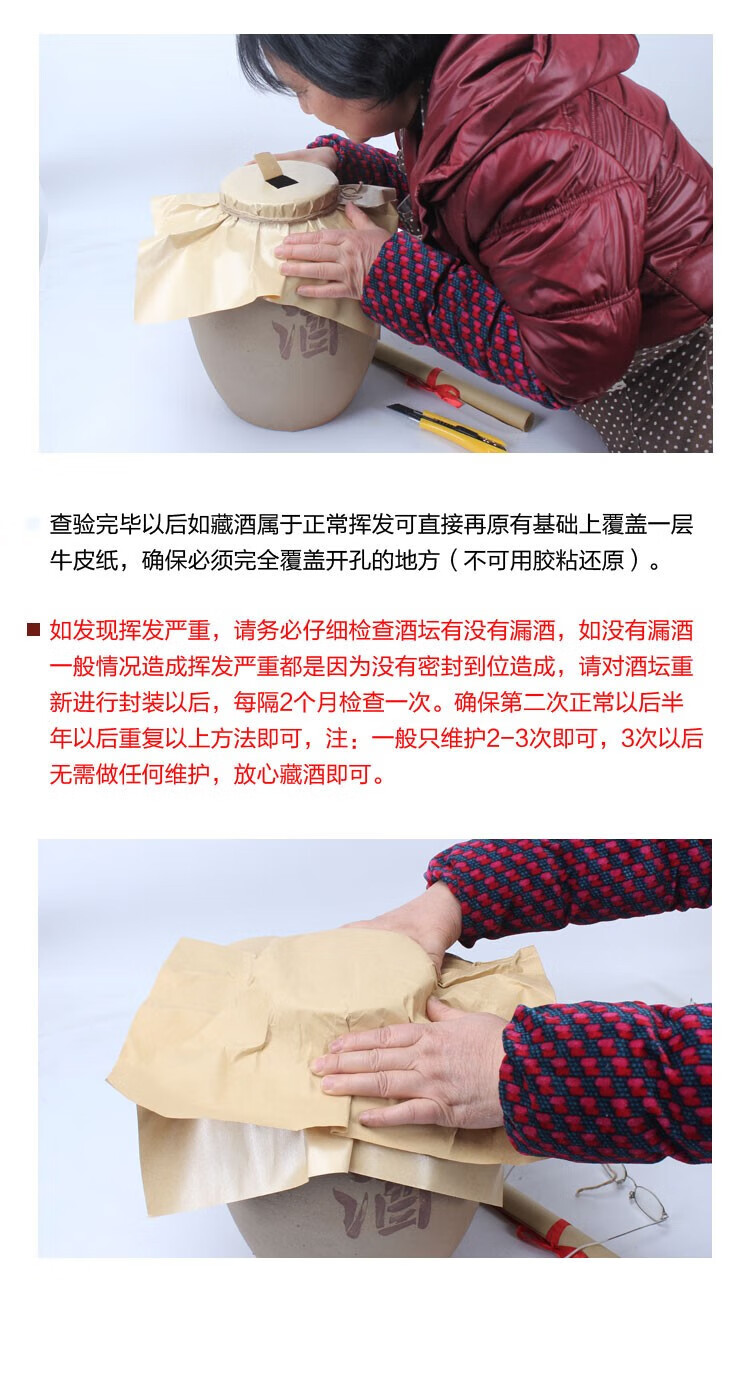 酒

查验完毕以后如藏酒属于正常挥发可直接再原有基础上覆盖一层牛皮纸，确保必须完全覆盖开孔的地方（不可用胶粘还原）。

如发现挥发严重，请务必仔细检查酒坛有没有漏酒，如没有漏酒一般情况造成挥发严重都是因为没有密封到位造成，请对酒坛重新进行封装以后，每隔2个月检查一次。确保第二次正常以后半年以后重复以上方法即可，注：一般只维护2-3次即可，3次以后无需做任何维护，放心藏酒即可。

酒