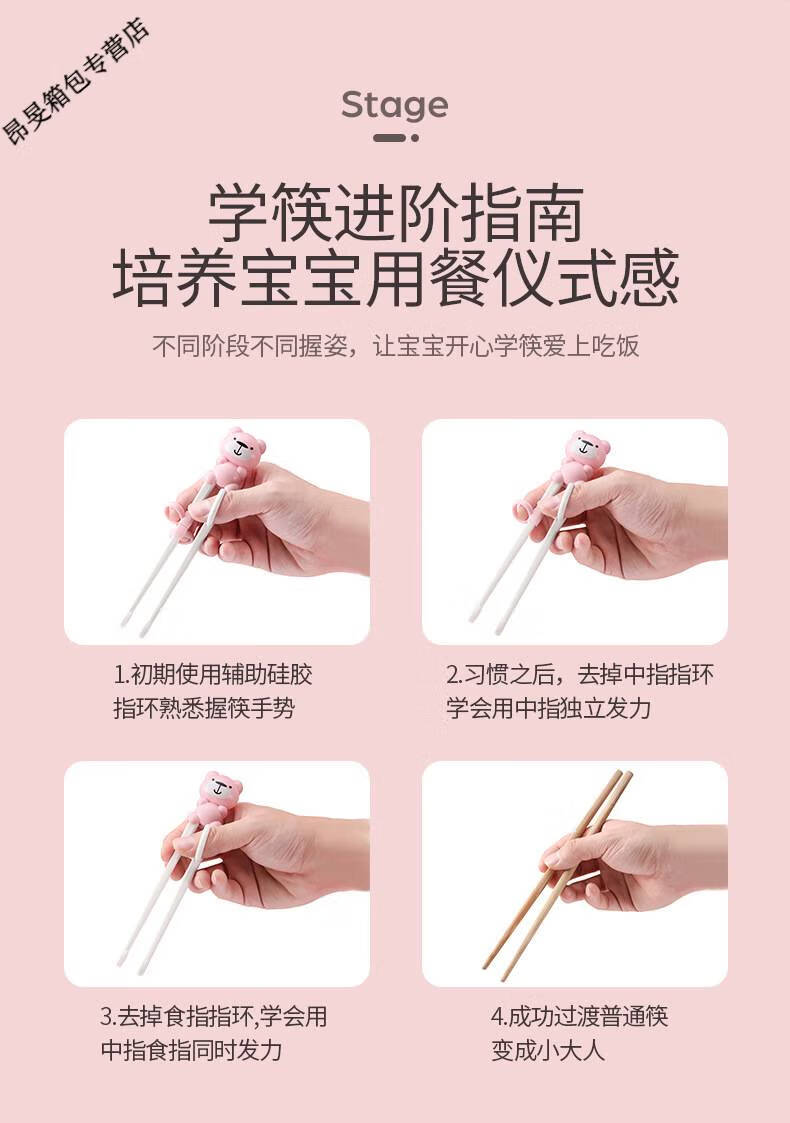 昂旻箱包专营店

Stage

学筷进阶指南
培养宝宝用餐仪式感

不同阶段不同握姿，让宝宝开心学筷爱上吃饭

1.初期使用辅助硅胶指环熟悉握筷手势

2.习惯之后，去掉中指指环学会用中指独立发力

3.去掉食指指环,学会用中指食指同时发力

4.成功过渡普通筷变成小大人