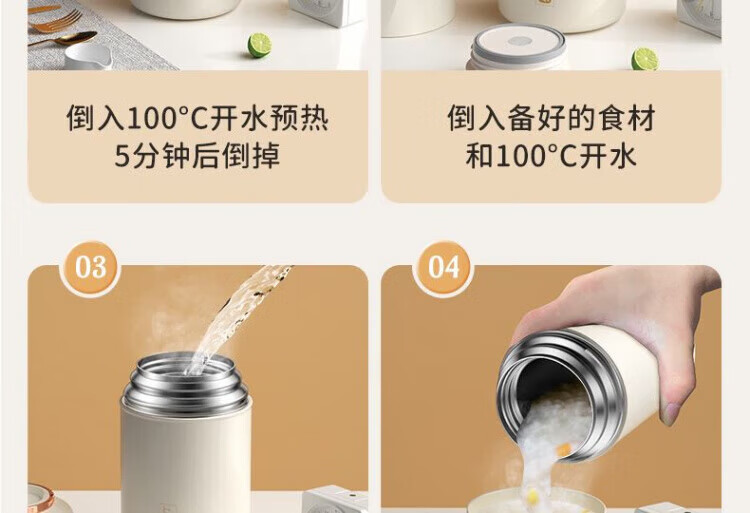 倒入100°C开水预热
5分钟后倒掉

倒入备好的食材
和100°C开水

03

04