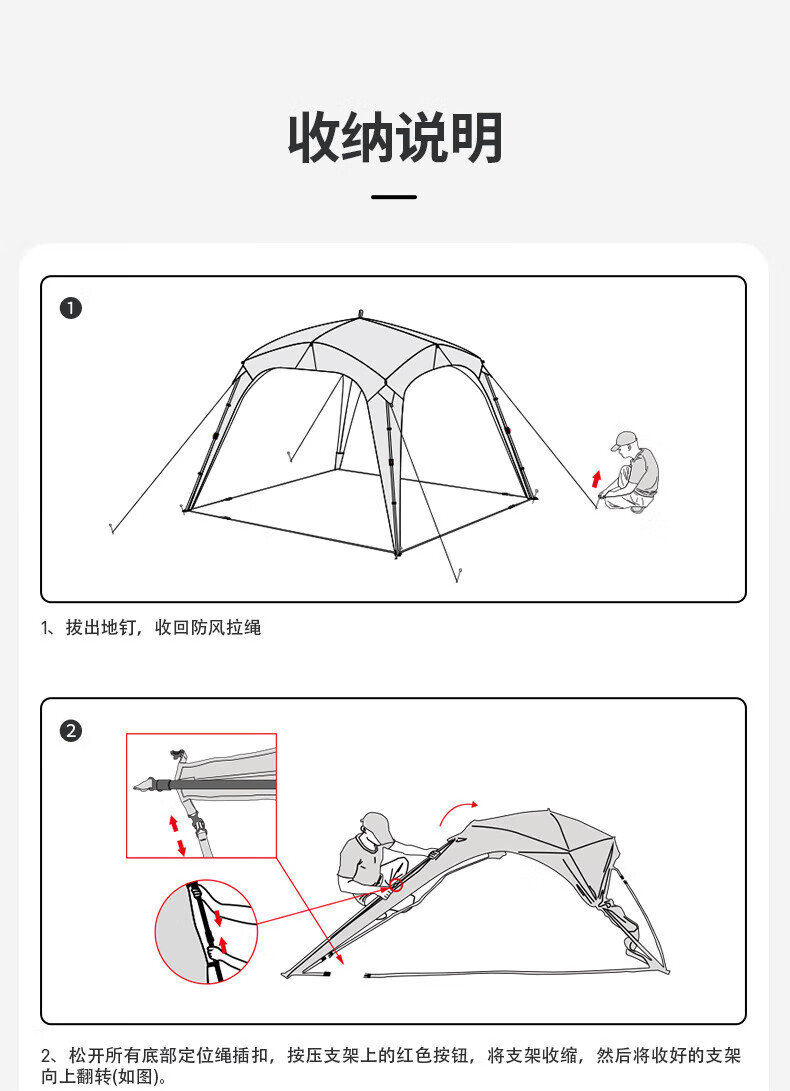 收纳说明

1

1、拔出地钉，收回防风拉绳

2

2、松开所有底部定位绳插扣，按压支架上的红色按钮，将支架收缩，然后将收好的支架向上翻转(如图)。