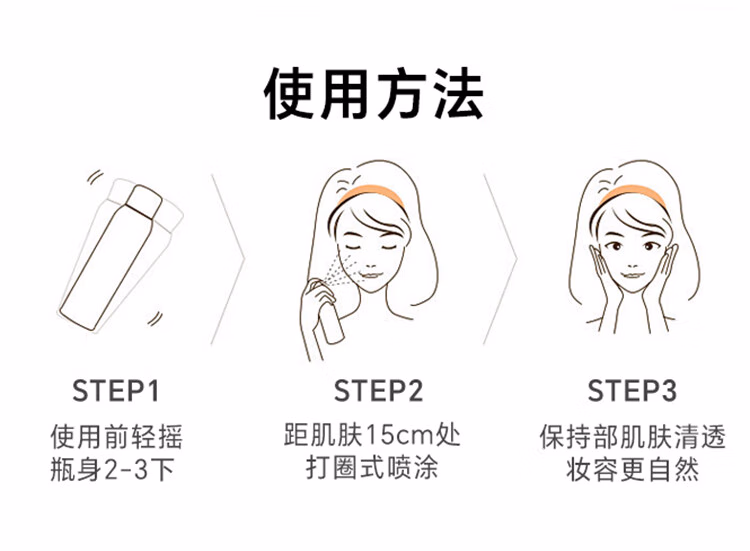 使用方法

STEP1
使用前轻摇
瓶身2-3下

STEP2
距肌肤15cm处
打圈式喷涂

STEP3
保持部肌肤清透
妆容更自然