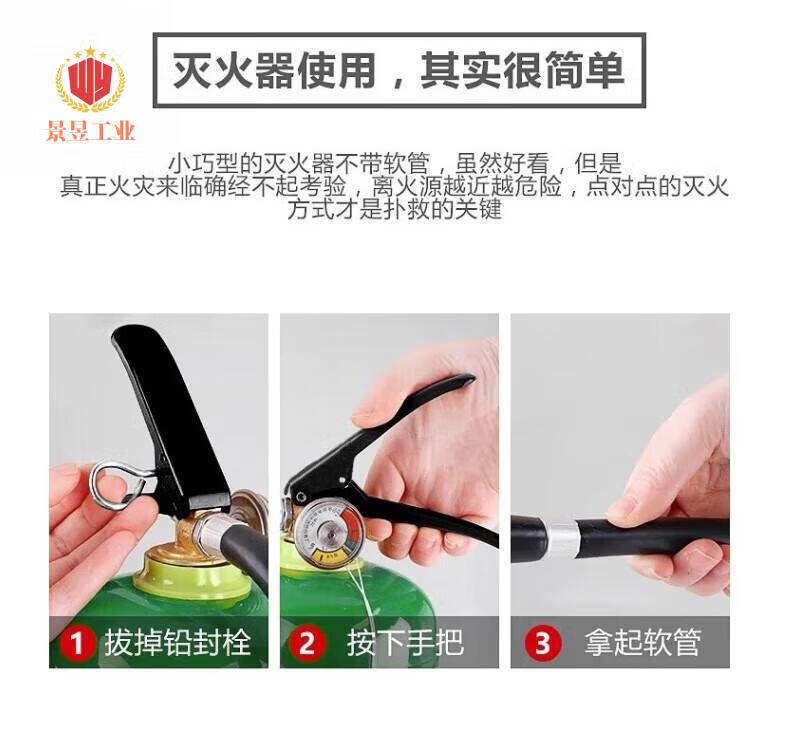 景昱工业

灭火器使用，其实很简单

小巧型的灭火器不带软管，虽然好看，但是真正火灾来临确经不起考验，离火源越近越危险，点对点的灭火方式才是扑救的关键

1 拔掉铅封栓

2 按下手把

3 拿起软管