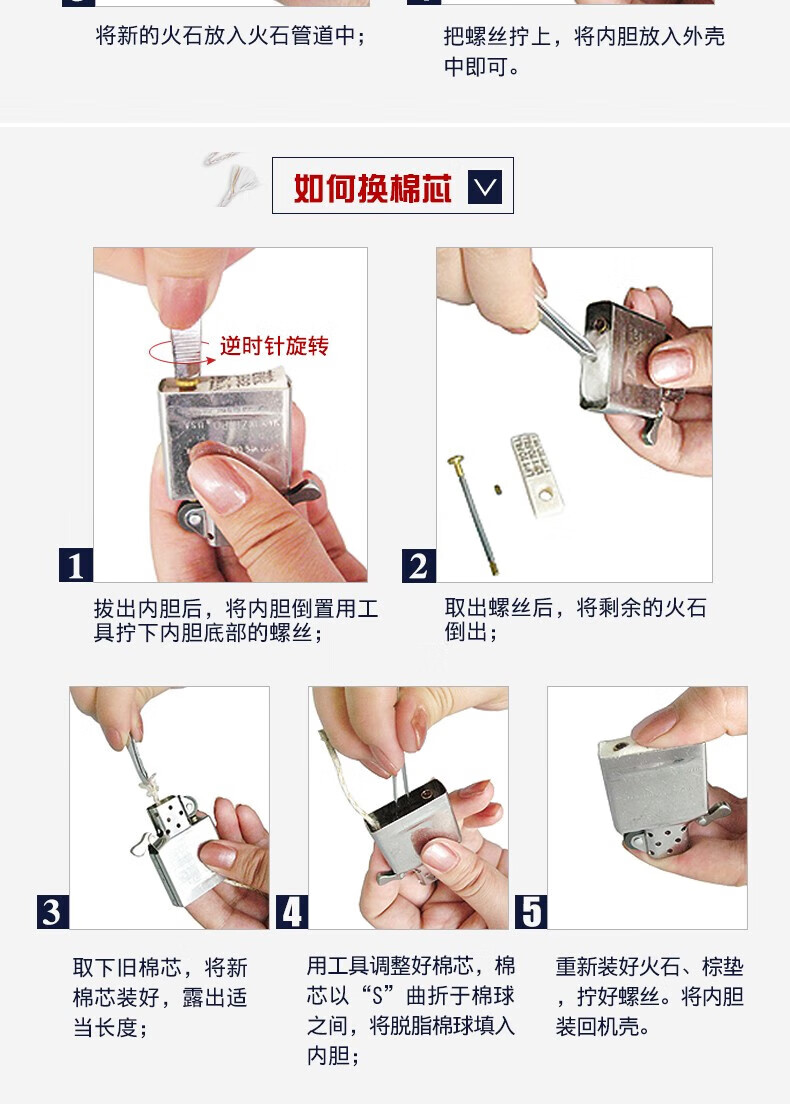 将新的火石放入火石管道中；

把螺丝拧上，将内胆放入外壳中即可。

如何换棉芯

逆时针旋转

1

拔出内胆后，将内胆倒置用工具拧下内胆底部的螺丝；

2

取出螺丝后，将剩余的火石倒出；

3

取下旧棉芯，将新棉芯装好，露出适当长度；

4

用工具调整好棉芯，棉芯以“S”曲折于棉球之间，将脱脂棉球填入内胆；

5

重新装好火石、棕垫，拧好螺丝。将内胆装回机壳。