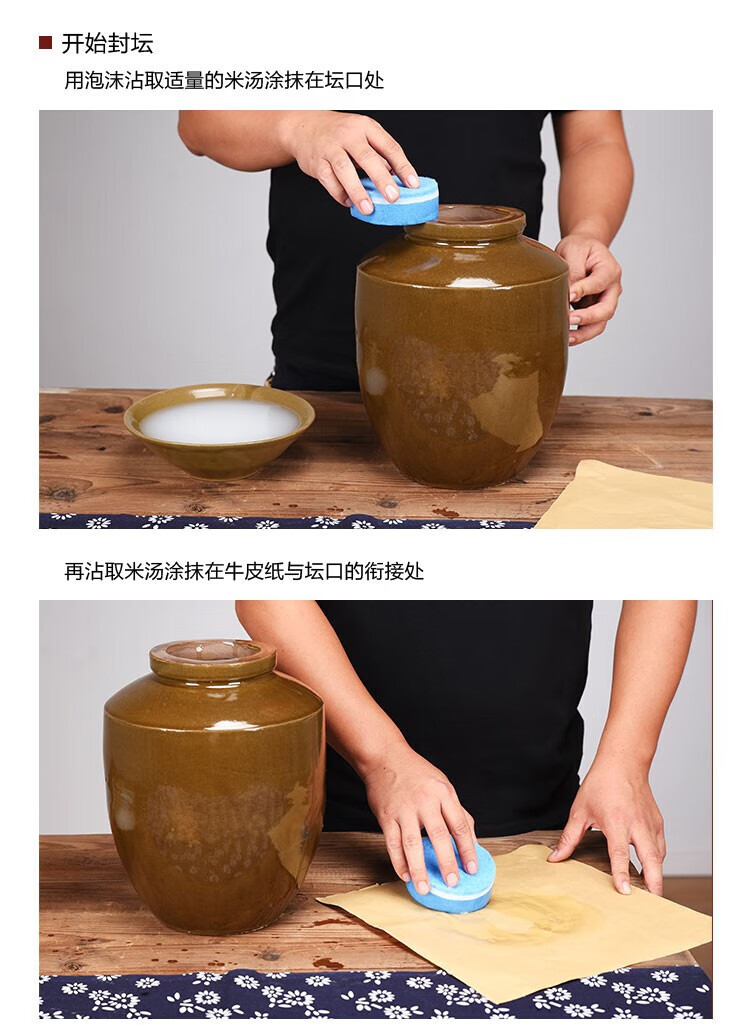 开始封坛

用泡沫沾取适量的米汤涂抹在坛口处

再沾取米汤涂抹在牛皮纸与坛口的衔接处