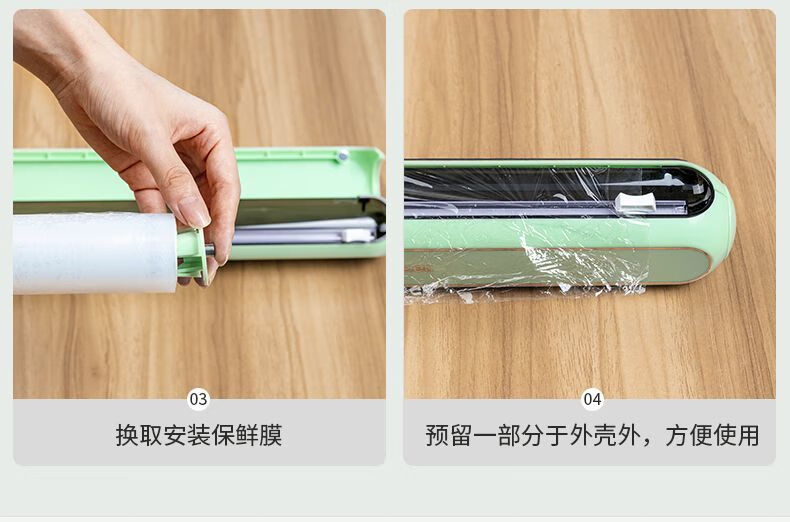 03

换取安装保鲜膜

04

预留一部分于外壳外，方便使用