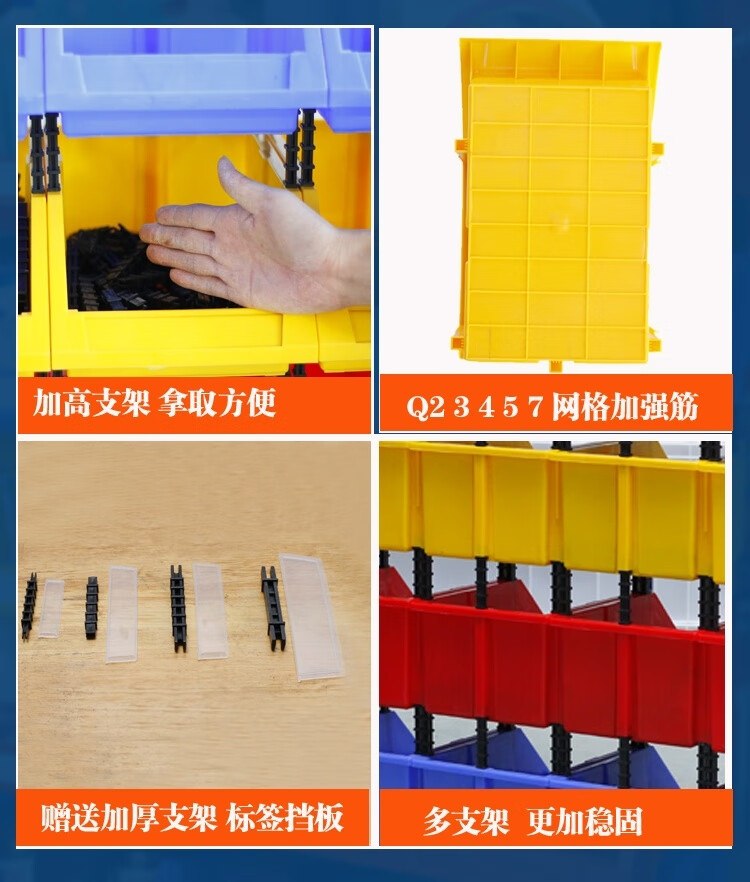 加高支架 拿取方便

Q2 3 4 5 7 网格加强筋

赠送加厚支架 标签挡板

多支架 更加稳固