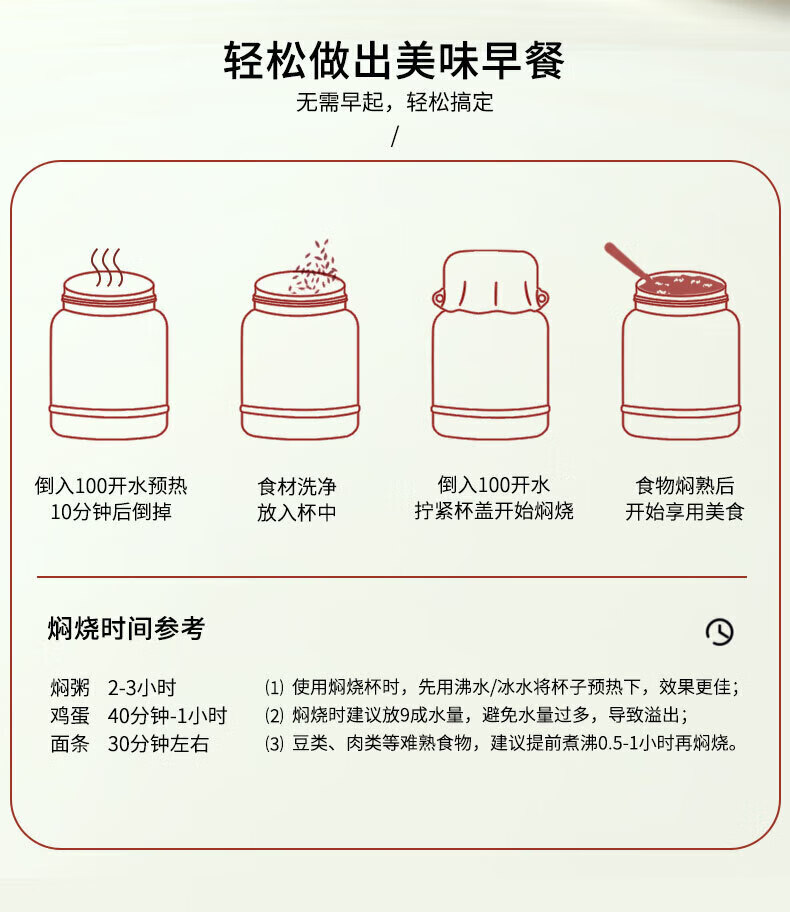 轻松做出美味早餐

无需早起，轻松搞定

/

倒入100开水预热
10分钟后倒掉

食材洗净
放入杯中

倒入100开水
拧紧杯盖开始焖烧

食物焖熟后
开始享用美食

焖烧时间参考

焖粥　2-3小时
鸡蛋　40分钟-1小时
面条　30分钟左右

⑴ 使用焖烧杯时，先用沸水/冰水将杯子预热下，效果更佳；
⑵ 焖烧时建议放9成水量，避免水量过多，导致溢出；
⑶ 豆类、肉类等难熟食物，建议提前煮沸0.5-1小时再焖烧。