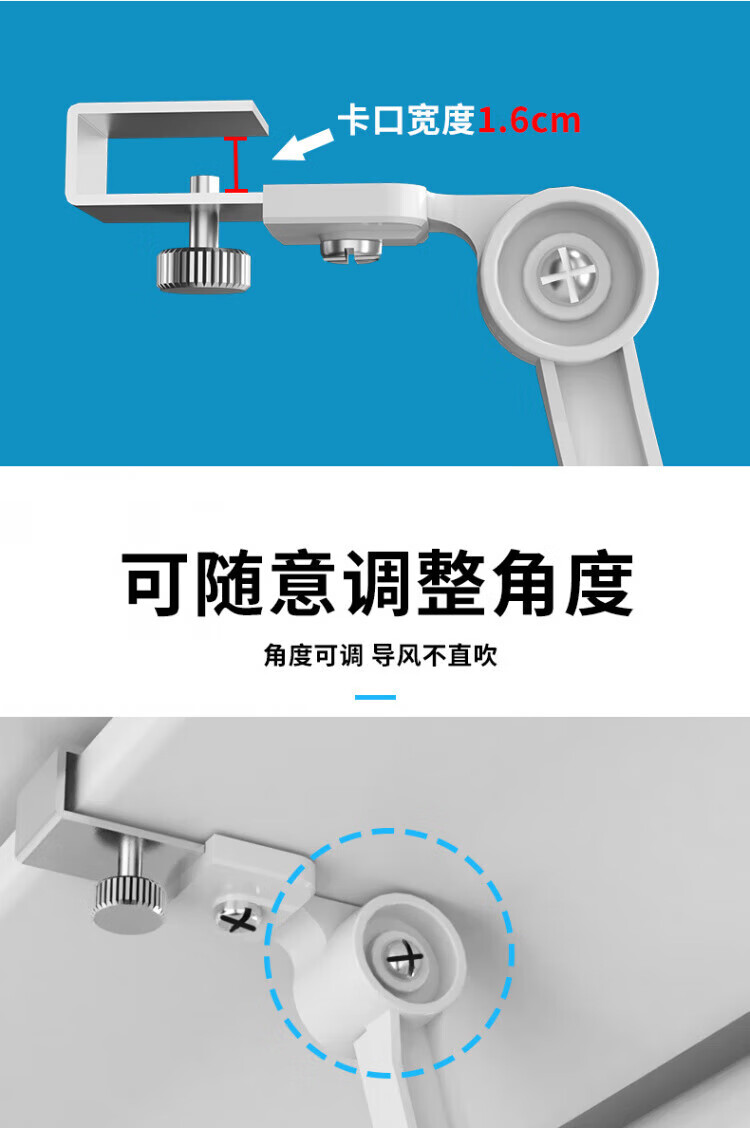 卡口宽度1.6cm

可随意调整角度

角度可调 导风不直吹