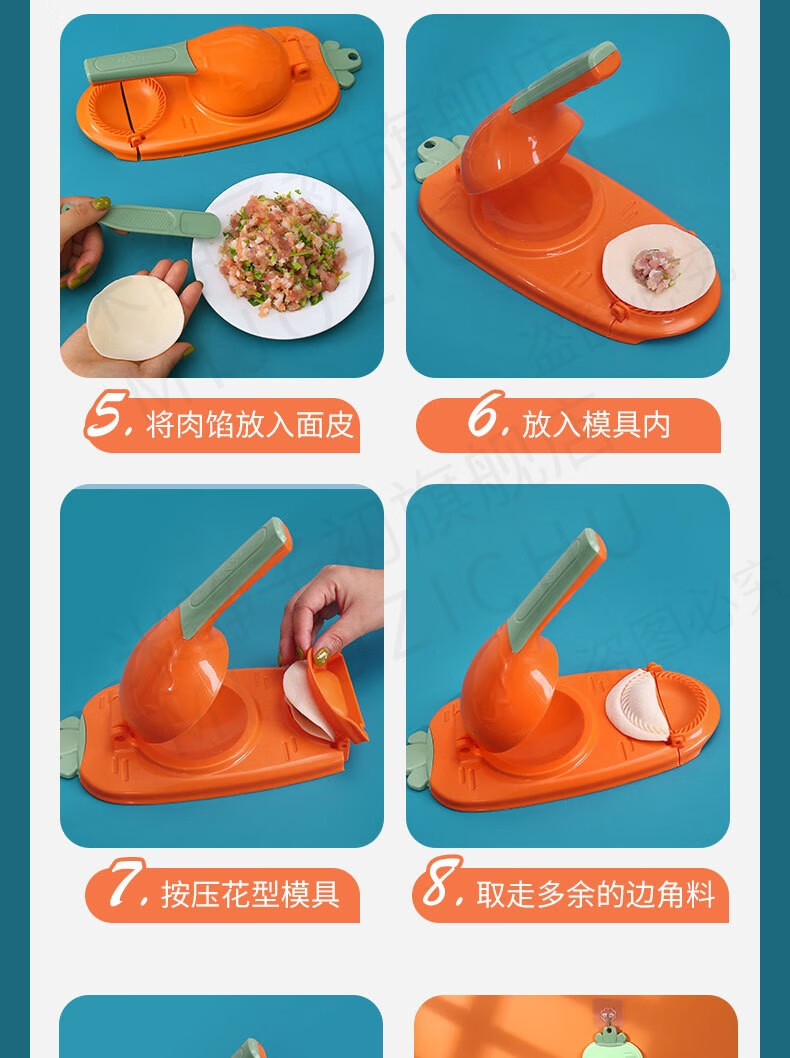 5. 将肉馅放入面皮

6. 放入模具内

7. 按压花型模具

8. 取走多余的边角料