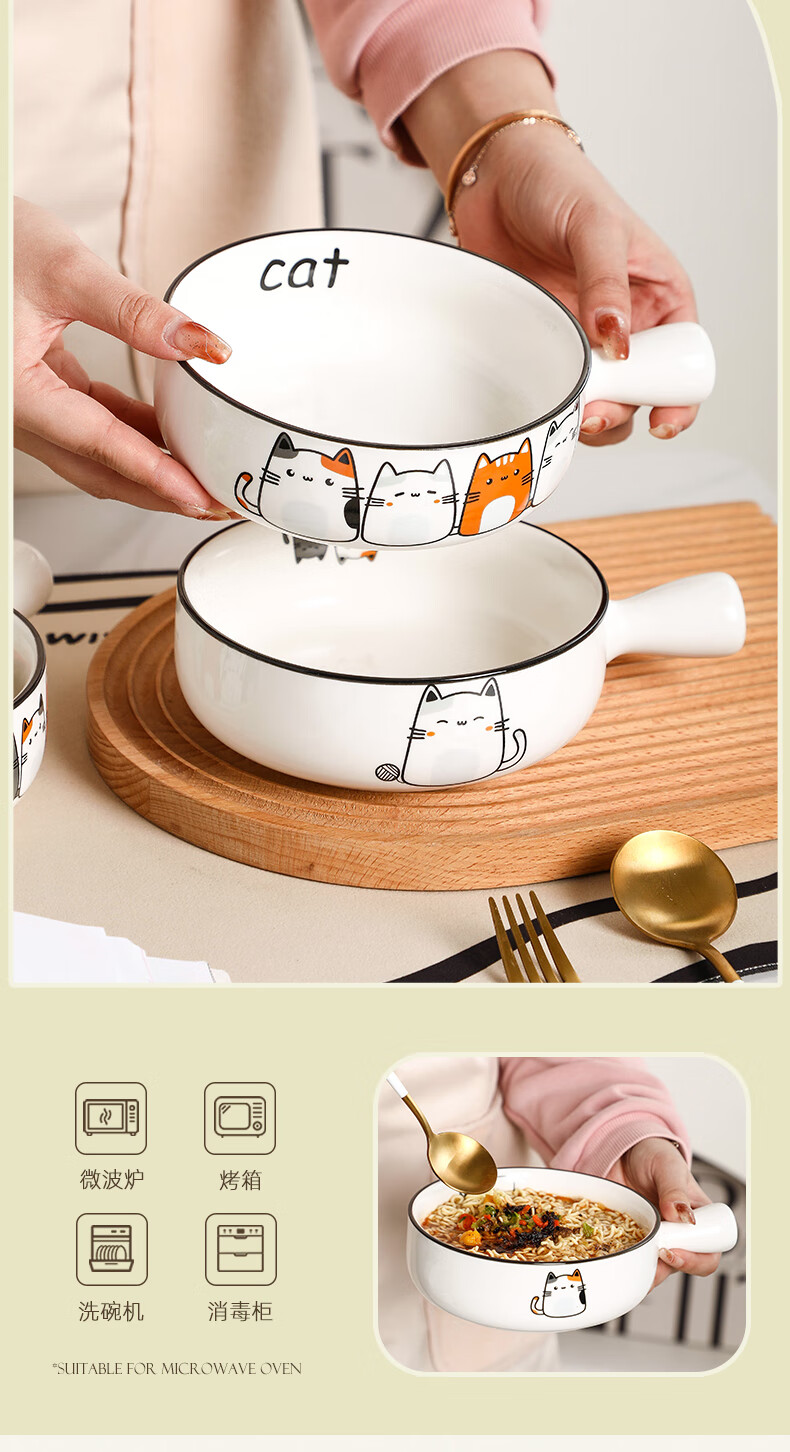 cat

微波炉

烤箱

洗碗机

消毒柜

*SUITABLE FOR MICROWAVE OVEN