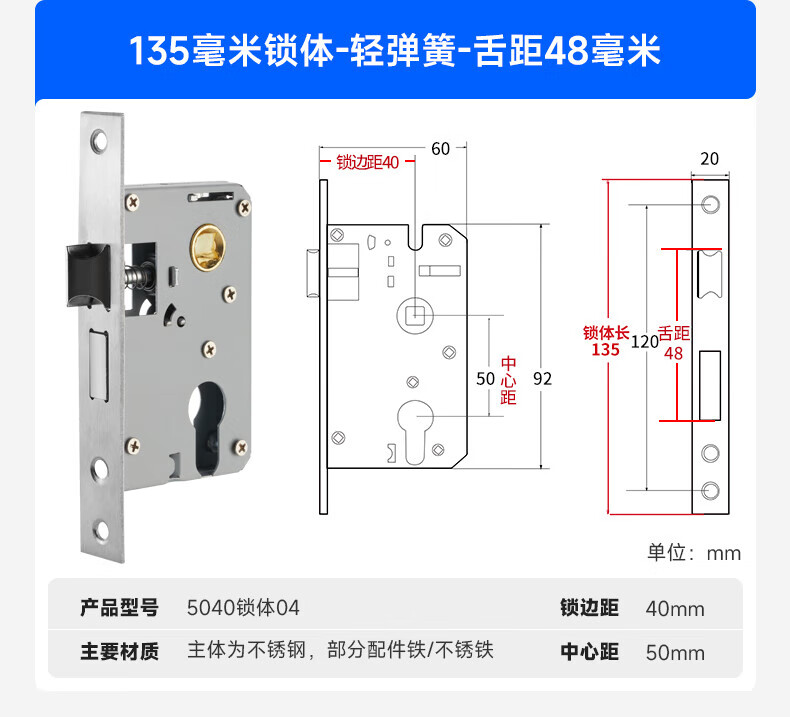 135毫米锁体-轻弹簧-舌距48毫米

60
锁边距40
50
中心距
92

20
锁体长
135
120
舌距
48

单位：mm

| 产品型号 | 5040锁体04 | 锁边距 | 40mm |
|---|---|---|---|
| 主要材质 | 主体为不锈钢，部分配件铁/不锈铁 | 中心距 | 50mm |