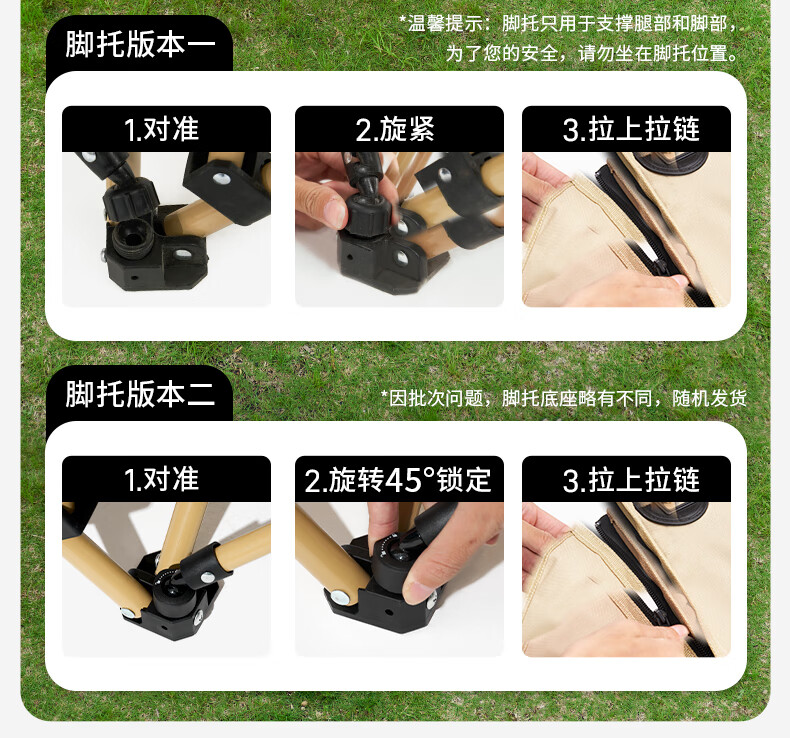 脚托版本一

*温馨提示：脚托只用于支撑腿部和脚部，为了您的安全，请勿坐在脚托位置。

1.对准

2.旋紧

3.拉上拉链

脚托版本二

*因批次问题，脚托底座略有不同，随机发货

1.对准

2.旋转45°锁定

3.拉上拉链