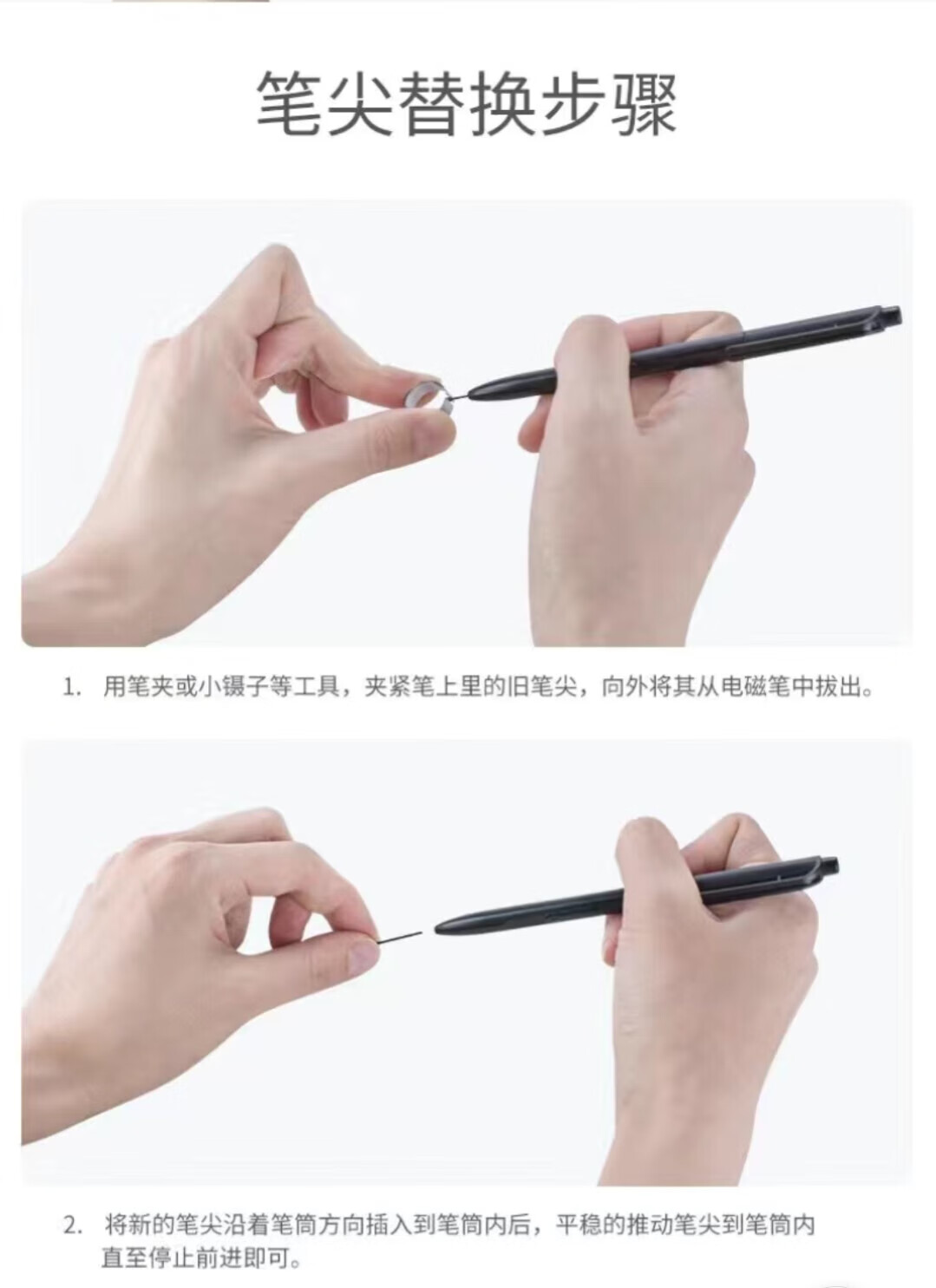 笔尖替换步骤

1. 用笔夹或小镊子等工具，夹紧笔上里的旧笔尖，向外将其从电磁笔中拔出。

2. 将新的笔尖沿着笔筒方向插入到笔筒内后，平稳的推动笔尖到笔筒内直至停止前进即可。