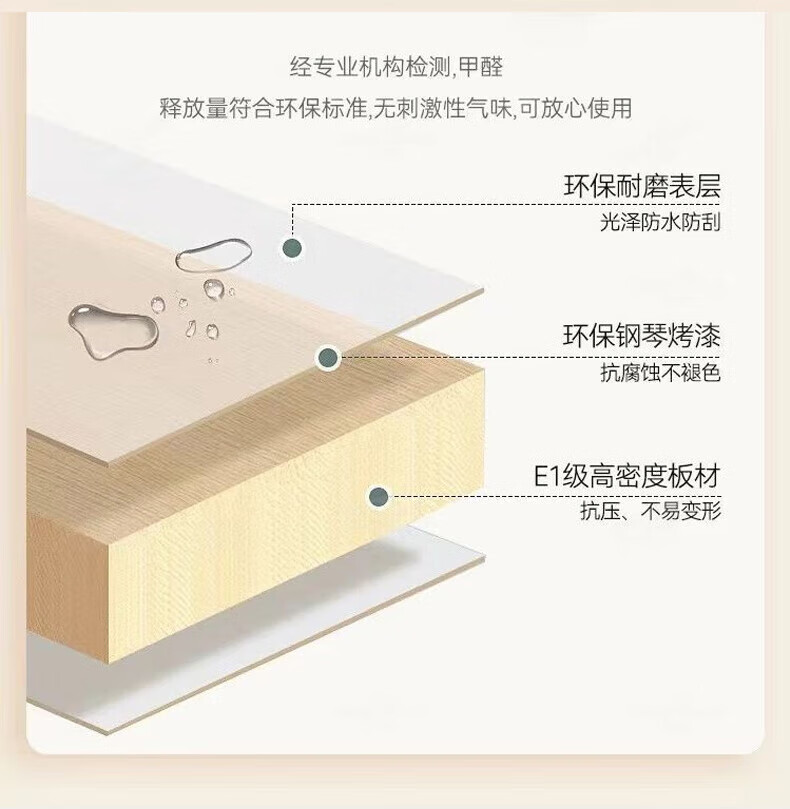 经专业机构检测,甲醛

释放量符合环保标准,无刺激性气味,可放心使用

环保耐磨表层

光泽防水防刮

环保钢琴烤漆

抗腐蚀不褪色

E1级高密度板材

抗压、不易变形