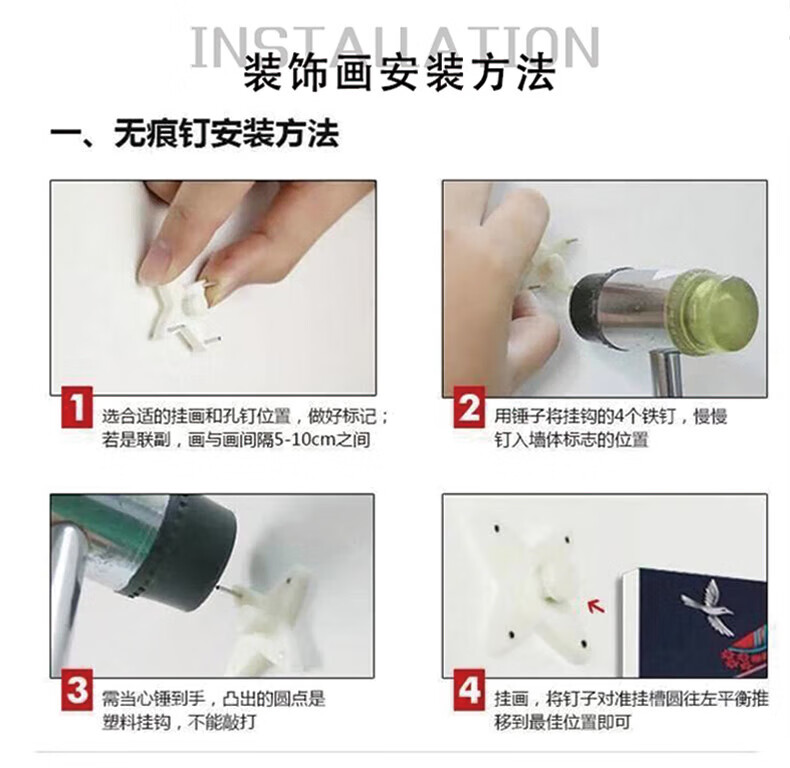 INSTALLATION
装饰画安装方法

一、无痕钉安装方法

1 选合适的挂画和孔钉位置，做好标记；若是联副，画与画间隔5-10cm之间

2 用锤子将挂钩的4个铁钉，慢慢钉入墙体标志的位置

3 需当心锤到手，凸出的圆点是塑料挂钩，不能敲打

4 挂画，将钉子对准挂槽圆往左平衡推移到最佳位置即可