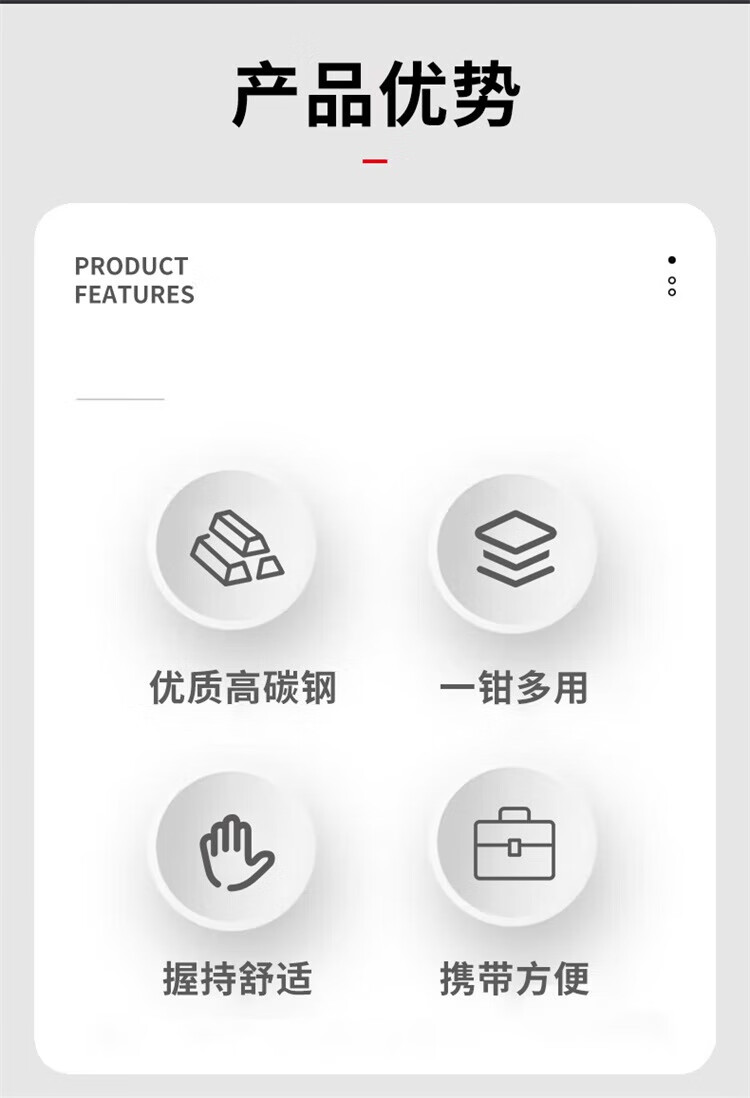 产品优势

PRODUCT
FEATURES

优质高碳钢

一钳多用

握持舒适

携带方便