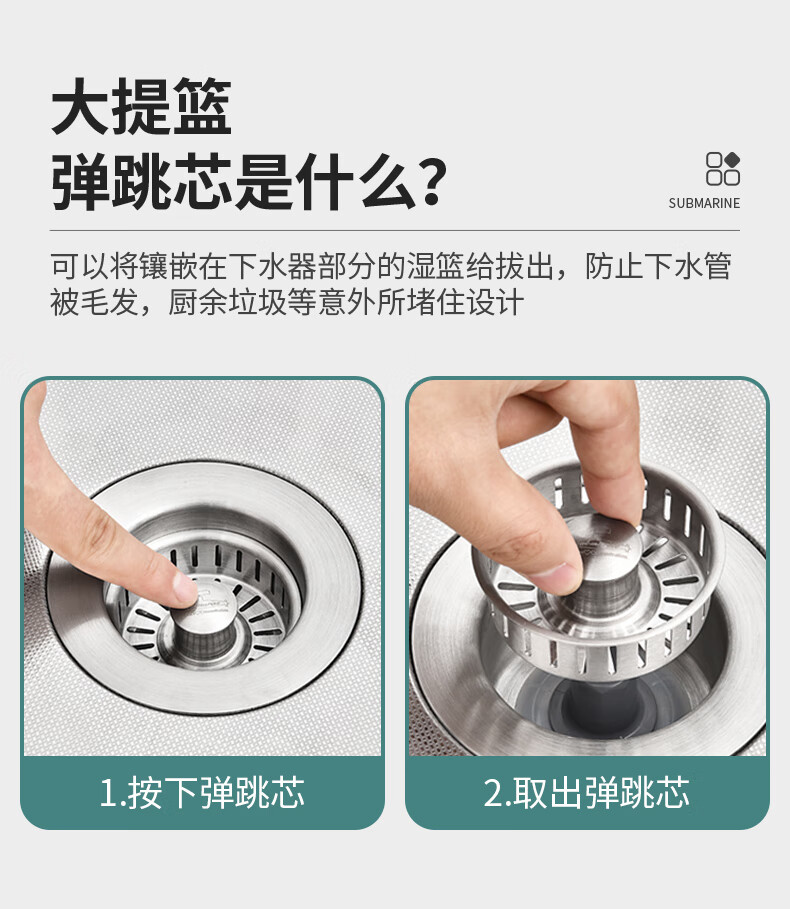 大提篮
弹跳芯是什么?

SUBMARINE

可以将镶嵌在下水器部分的湿篮给拔出，防止下水管被毛发，厨余垃圾等意外所堵住设计

1.按下弹跳芯

2.取出弹跳芯